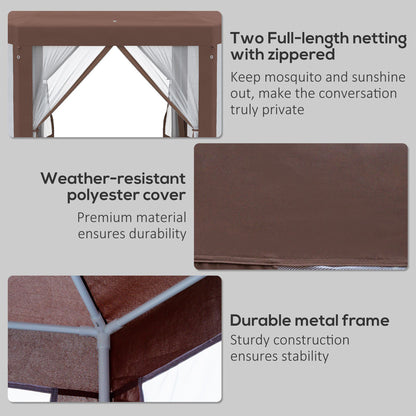 Two Full-length netting with zippered

Keep mosquito and sunshine out, make the conversation truly private

Weather-resistant polyester cover

Premium material ensures durability

Durable metal frame

Sturdy construction ensures stability