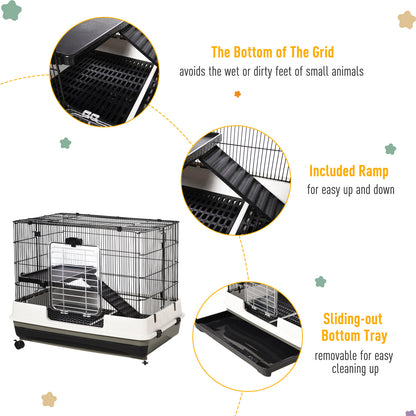 The Bottom of The Grid
avoids the wet or dirty feet of small animals

Included Ramp
for easy up and down

Sliding-out Bottom Tray
removable for easy cleaning up