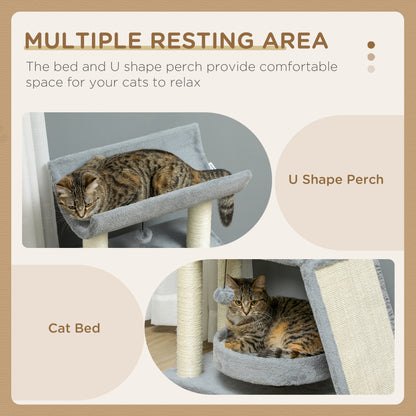 MULTIPLE RESTING AREA

The bed and U shape perch provide comfortable space for your cats to relax

U Shape Perch

Cat Bed