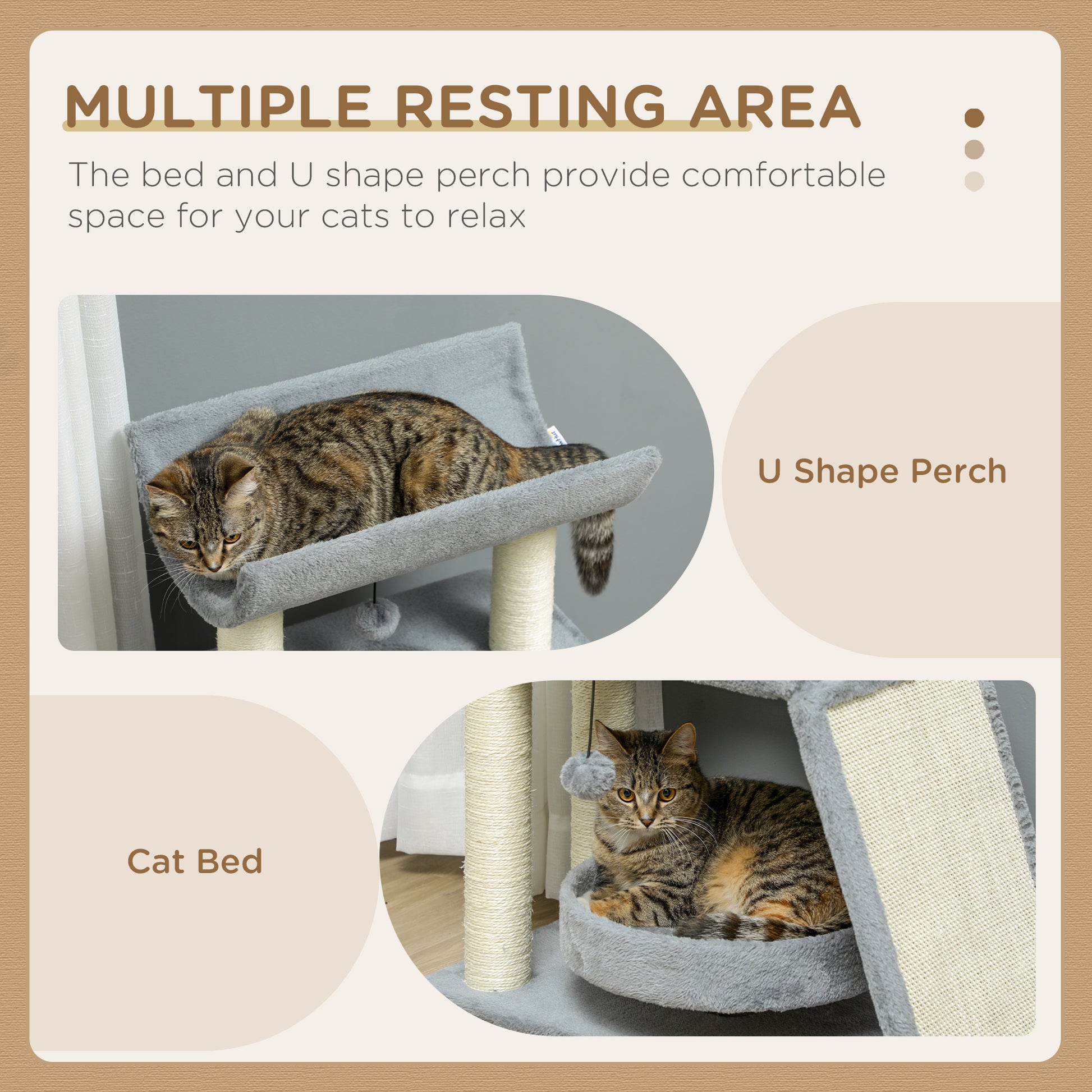 MULTIPLE RESTING AREA

The bed and U shape perch provide comfortable space for your cats to relax

U Shape Perch

Cat Bed