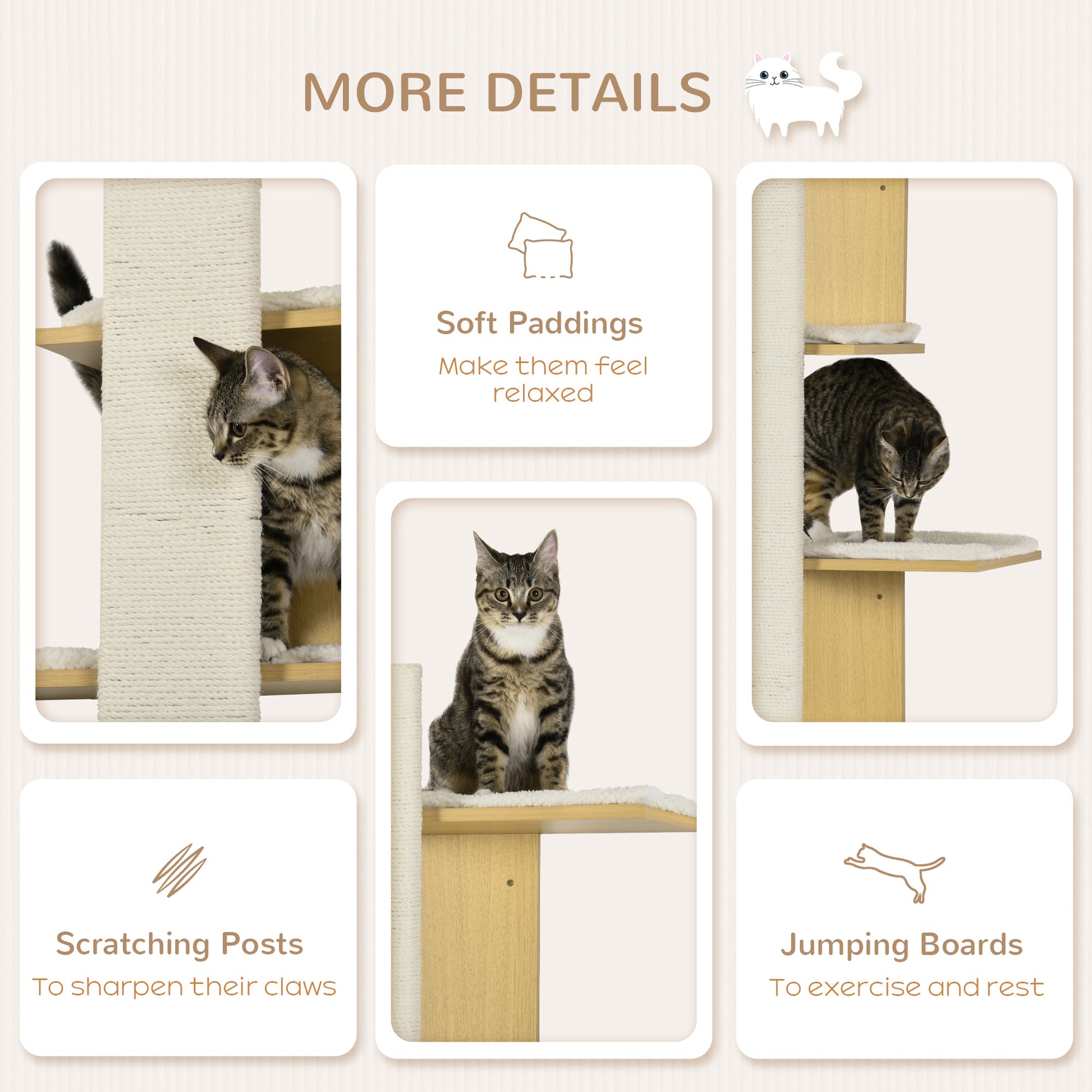 MORE DETAILS

Soft Paddings
Make them feel relaxed

Scratching Posts
To sharpen their claws

Jumping Boards
To exercise and rest