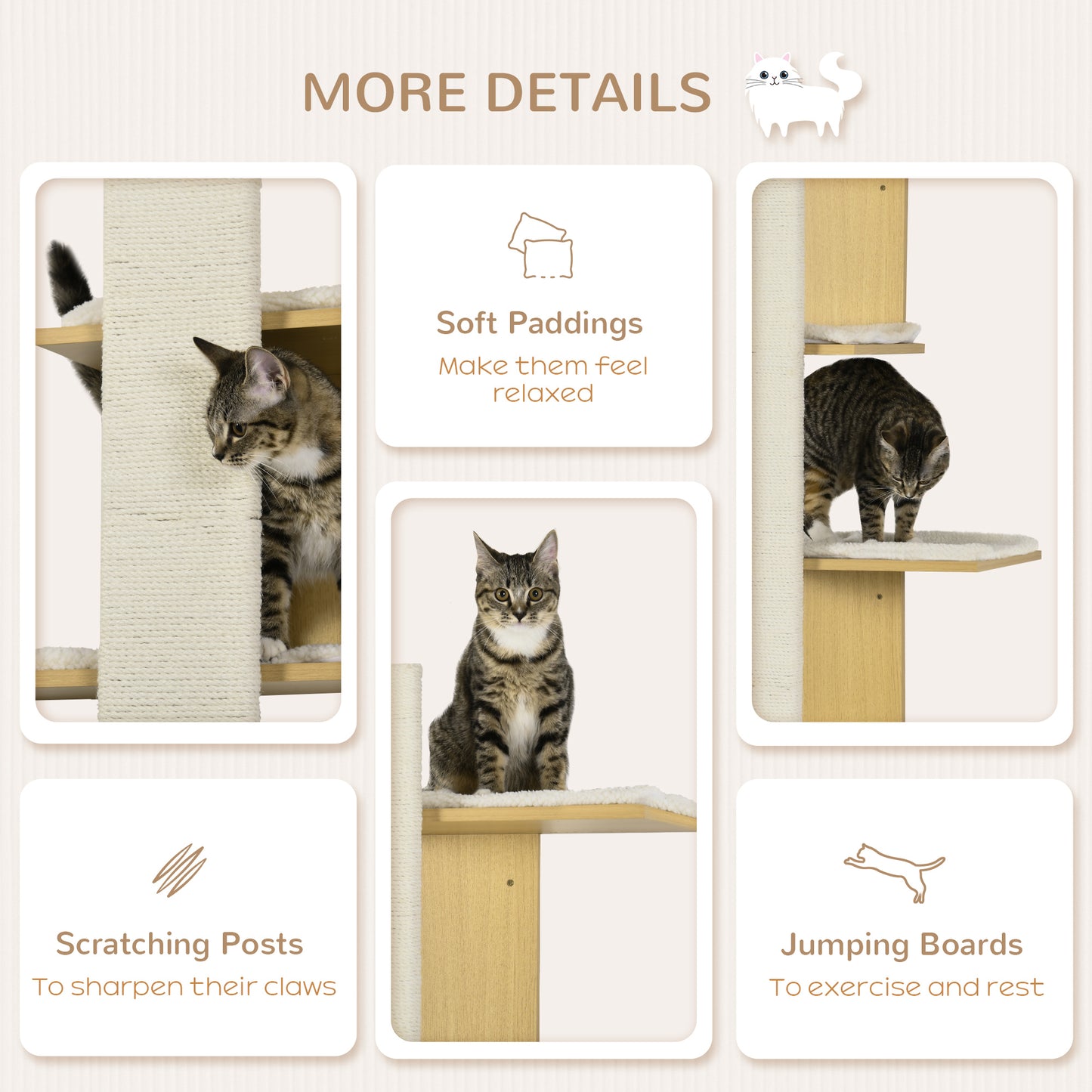 MORE DETAILS

Soft Paddings
Make them feel relaxed

Scratching Posts
To sharpen their claws

Jumping Boards
To exercise and rest