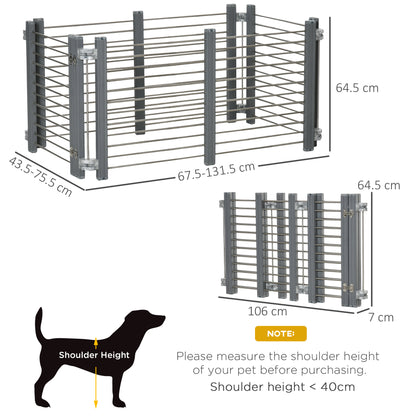 64.5 cm

43.5-75.5 cm

67.5-131.5 cm

64.5 cm

106 cm

7 cm

Shoulder Height

NOTE:

Please measure the shoulder height of your pet before purchasing.

Shoulder height < 40cm