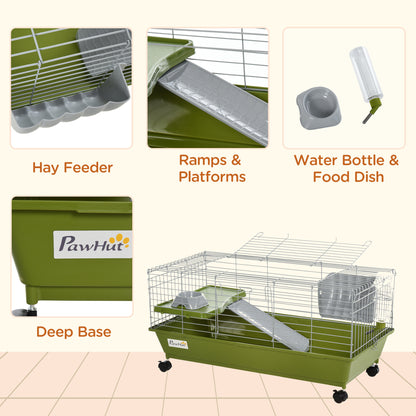 Hay Feeder

Ramps & Platforms

Water Bottle & Food Dish

PawHut

Deep Base

PawHut