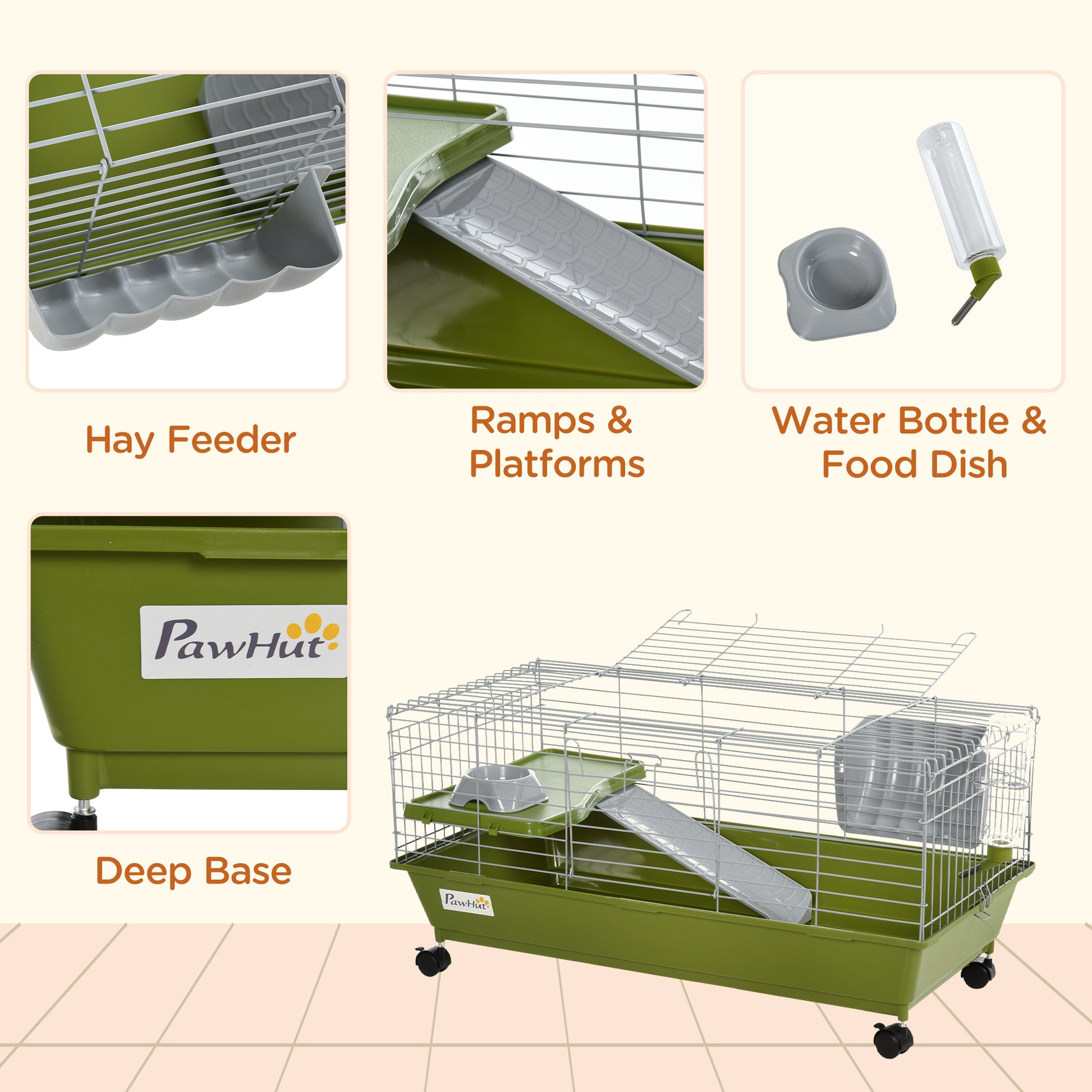 Hay Feeder

Ramps & Platforms

Water Bottle & Food Dish

PawHut

Deep Base

PawHut