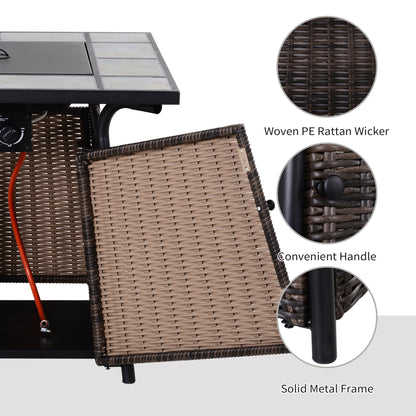 Woven PE Rattan Wicker

Convenient Handle

Solid Metal Frame