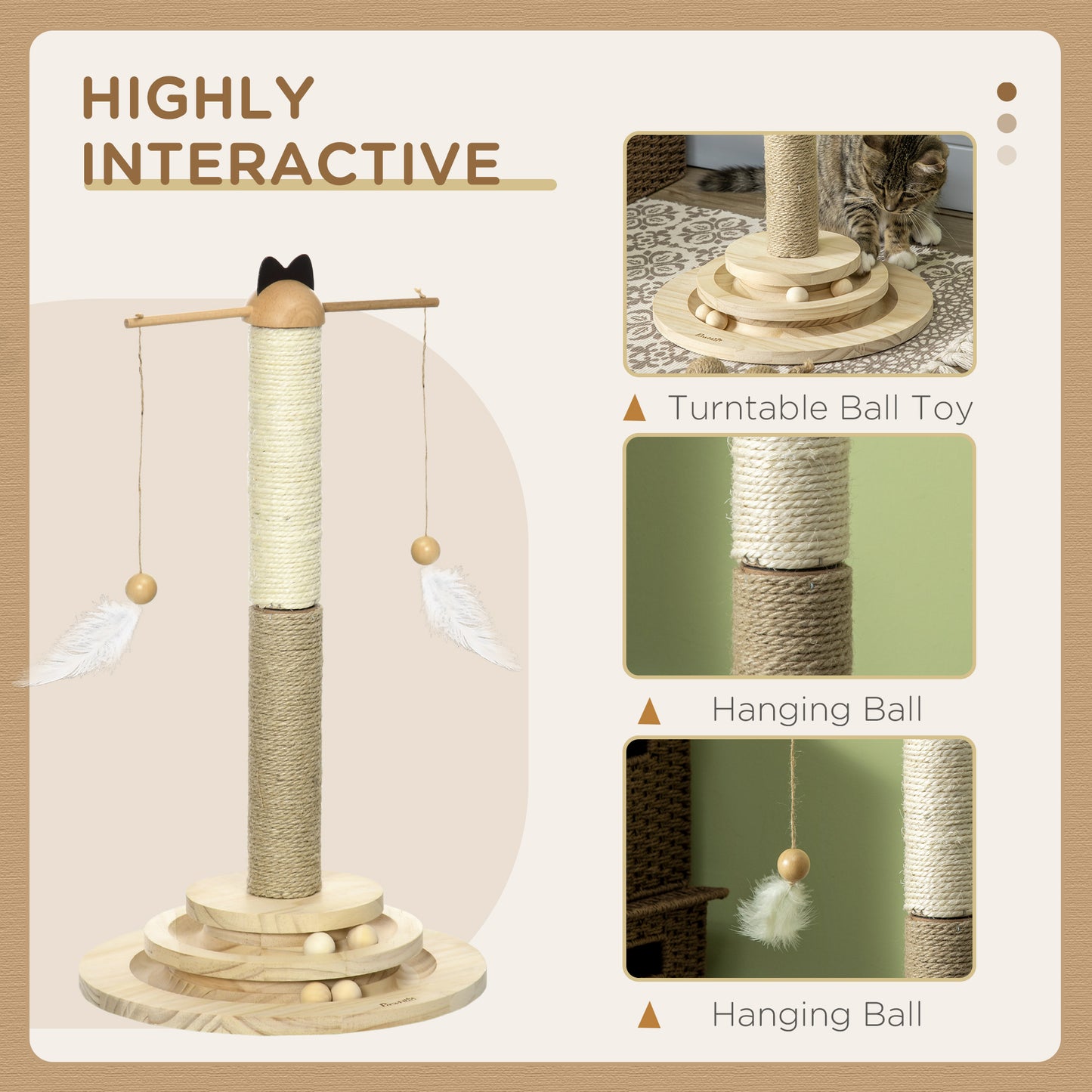 HIGHLY INTERACTIVE

▲ Turntable Ball Toy

▲ Hanging Ball

▲ Hanging Ball