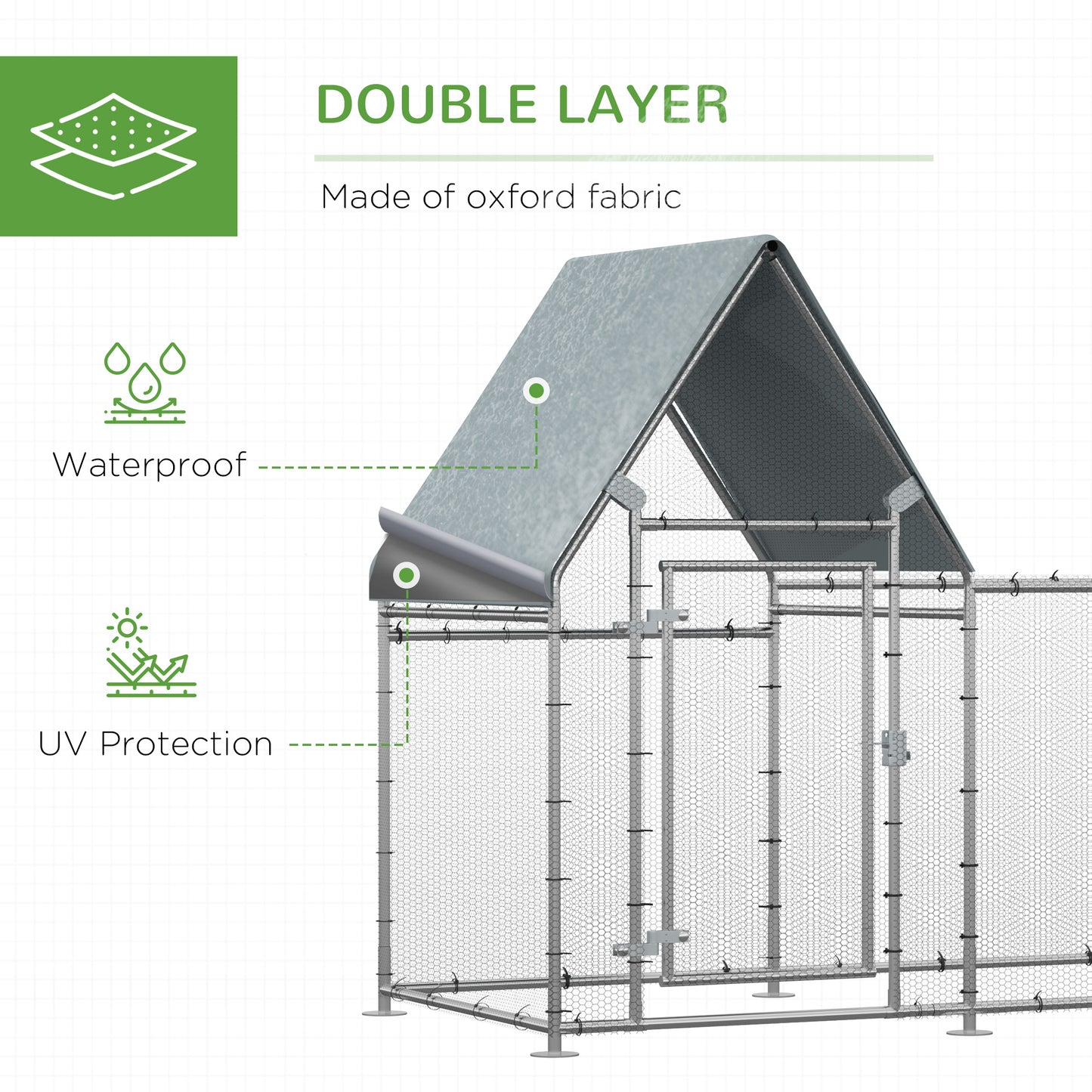 DOUBLE LAYER

Made of oxford fabric

Waterproof

UV Protection