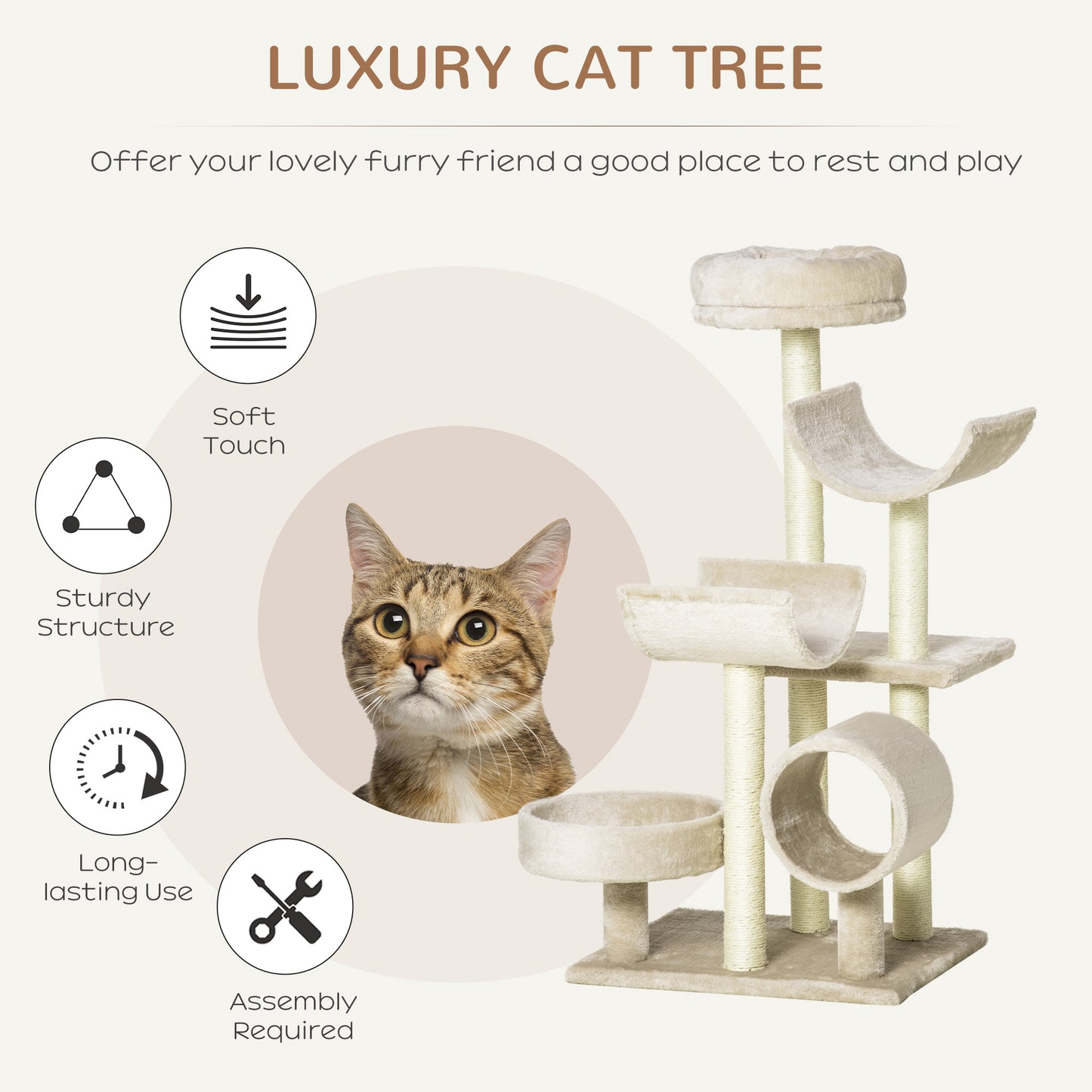 LUXURY CAT TREE

Offer your lovely furry friend a good place to rest and play

Soft Touch

Sturdy Structure

Long-lasting Use

Assembly Required