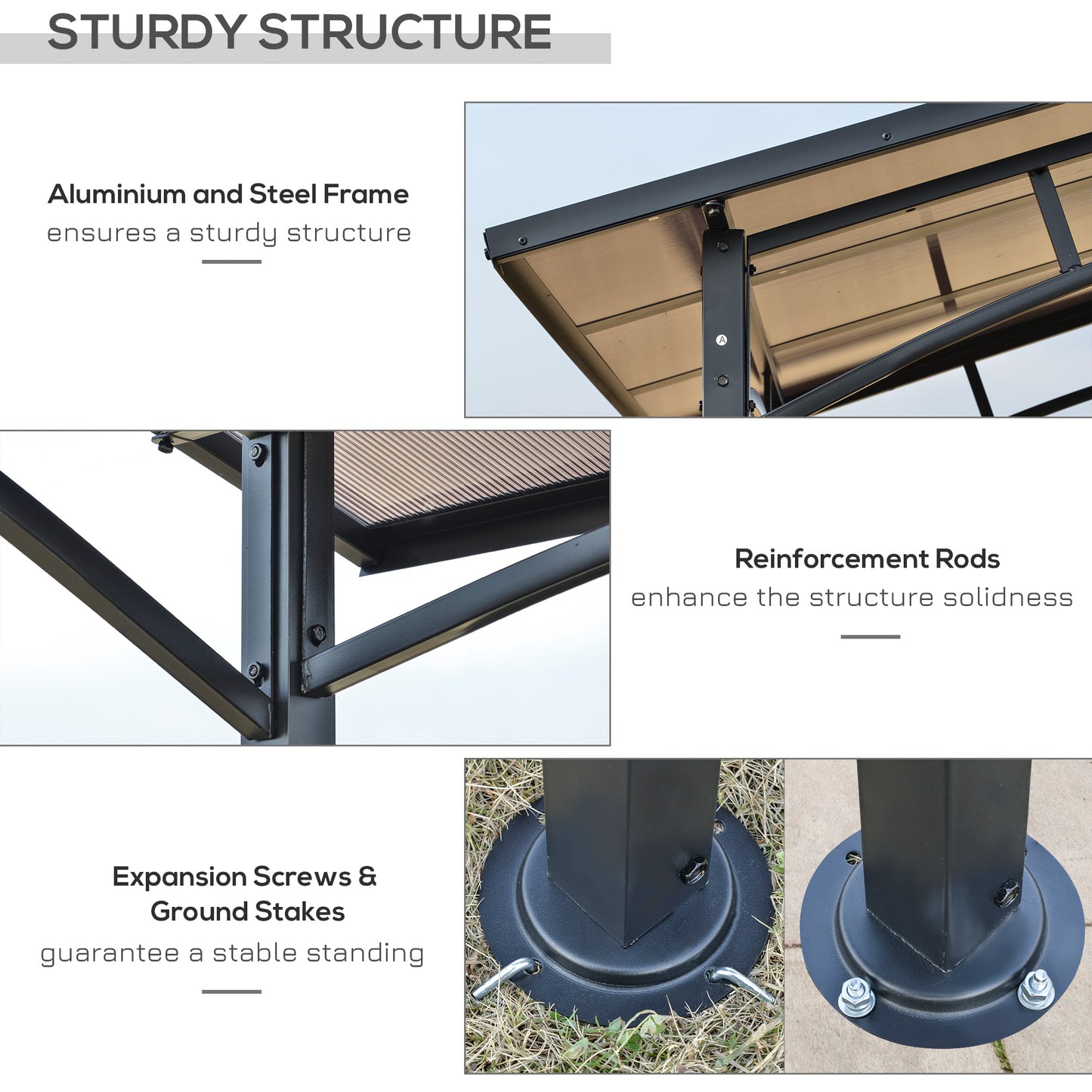 STURDY STRUCTURE

Aluminium and Steel Frame
ensures a sturdy structure

A

Reinforcement Rods
enhance the structure solidness

Expansion Screws & Ground Stakes
guarantee a stable standing