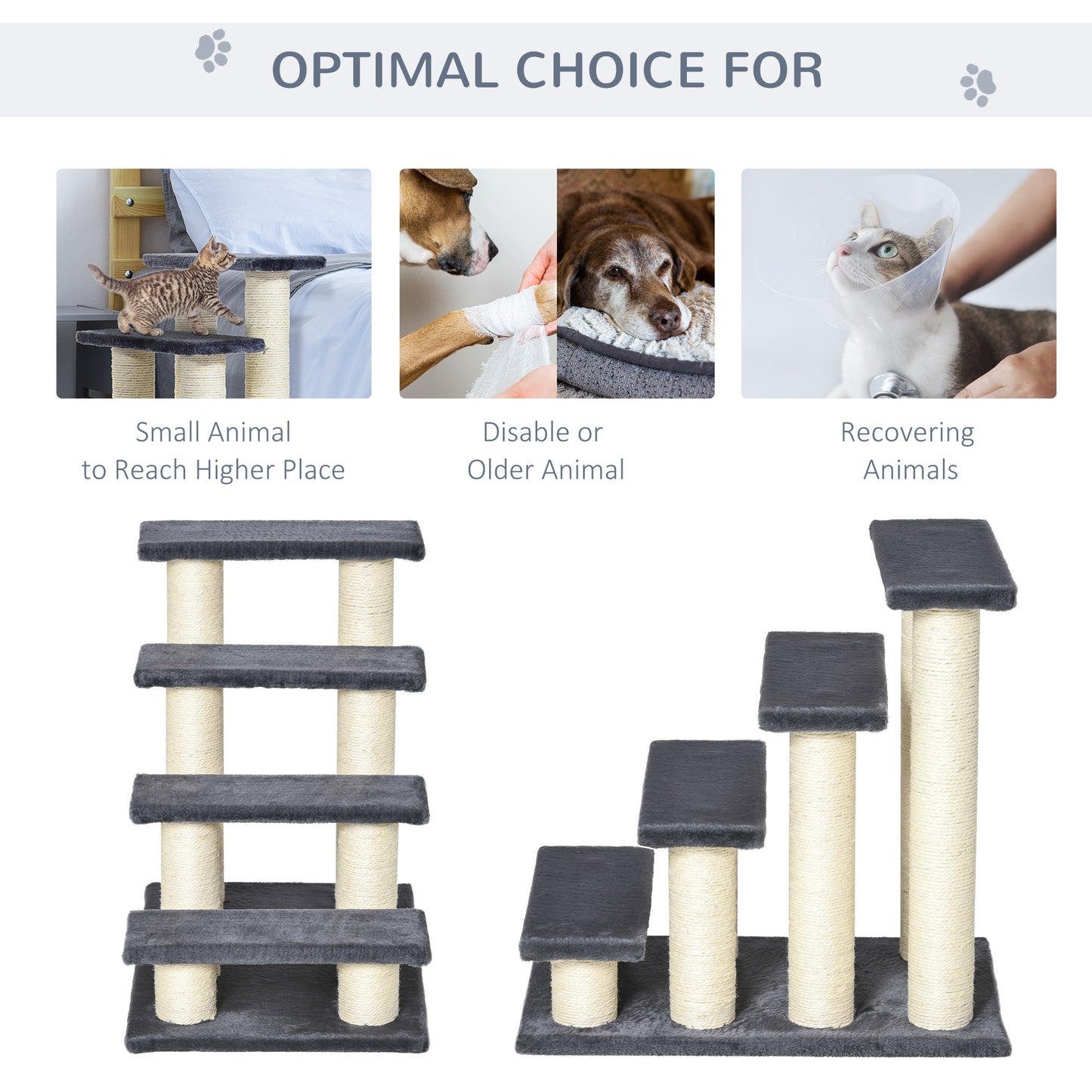 OPTIMAL CHOICE FOR

Small Animal
to Reach Higher Place

Disable or
Older Animal

Recovering
Animals