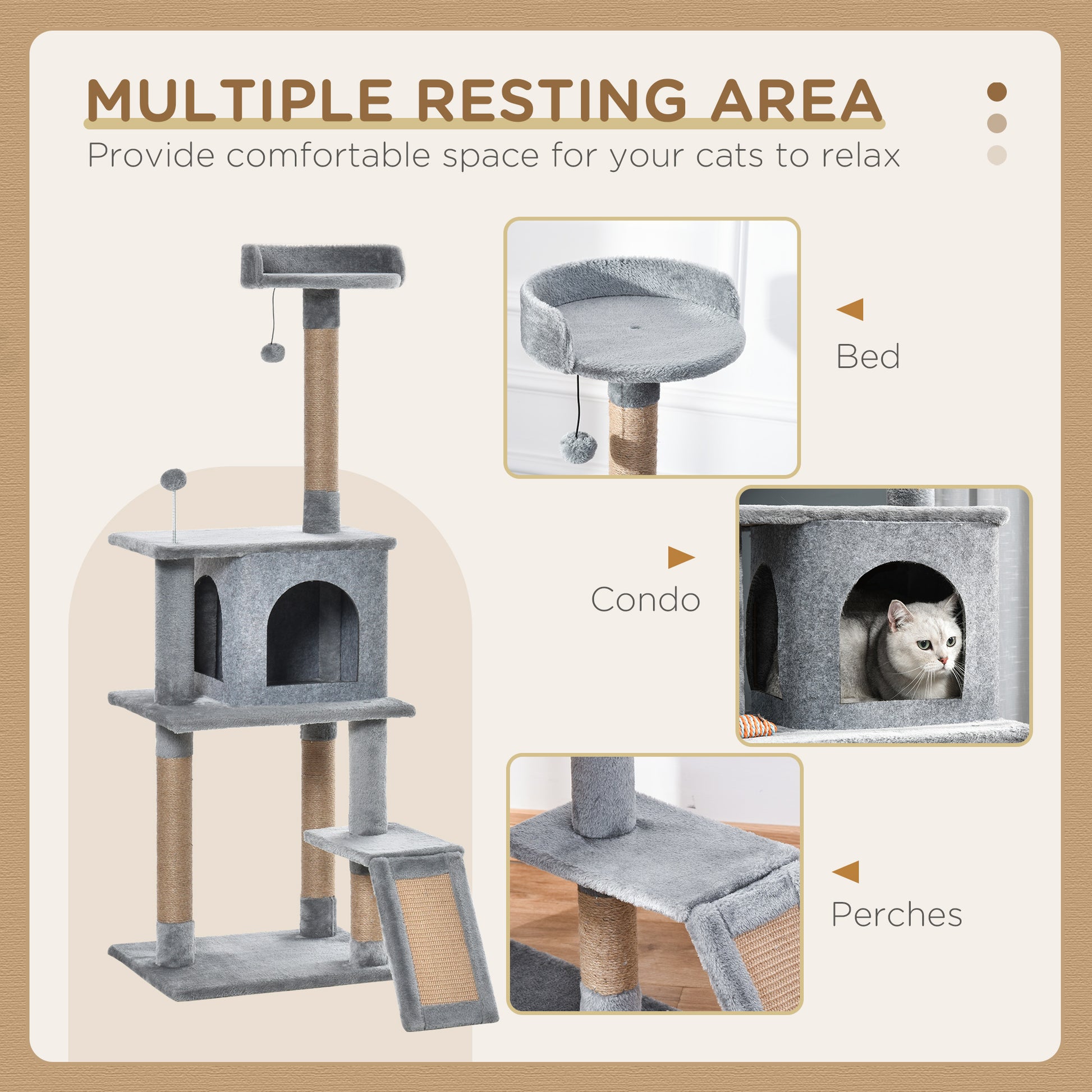 MULTIPLE RESTING AREA

Provide comfortable space for your cats to relax

Bed

Condo

Perches