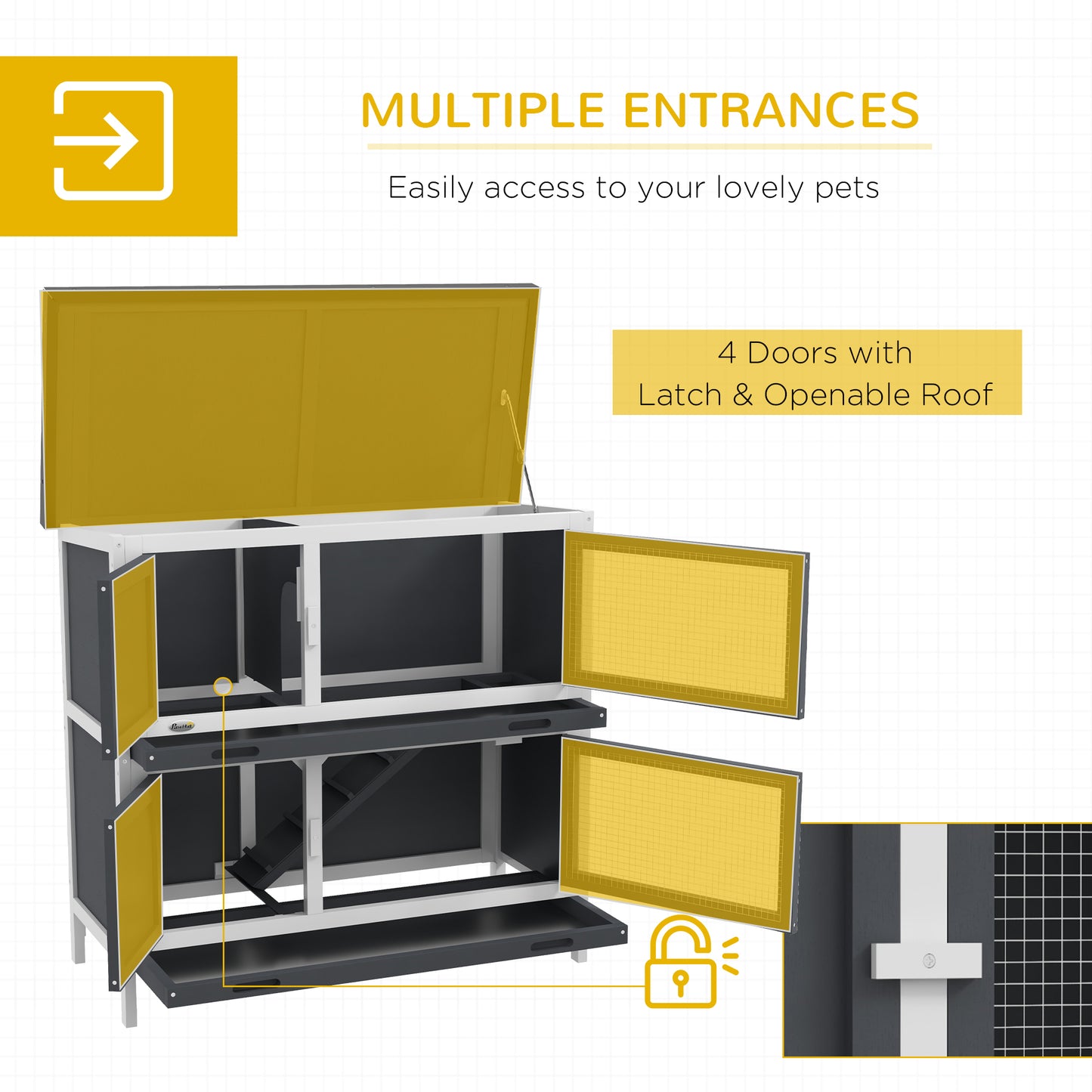 MULTIPLE ENTRANCES

Easily access to your lovely pets

4 Doors with Latch & Openable Roof

PawHut