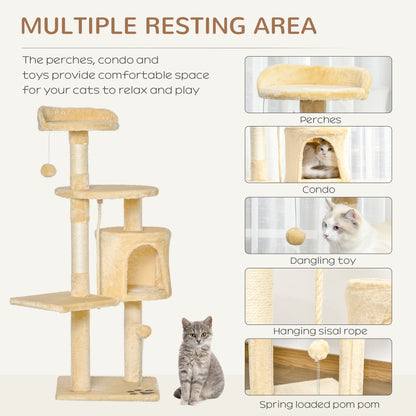 MULTIPLE RESTING AREA

The perches, condo and toys provide comfortable space for your cats to relax and play

Perches

Condo

Dangling toy

Hanging sisal rope

Spring loaded pom pom