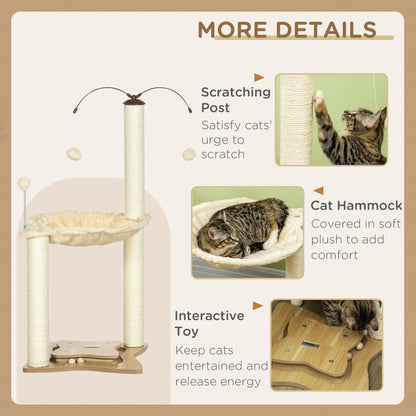 MORE DETAILS

Scratching Post
Satisfy cats' urge to scratch

Cat Hammock
Covered in soft plush to add comfort

Interactive Toy
Keep cats entertained and release energy