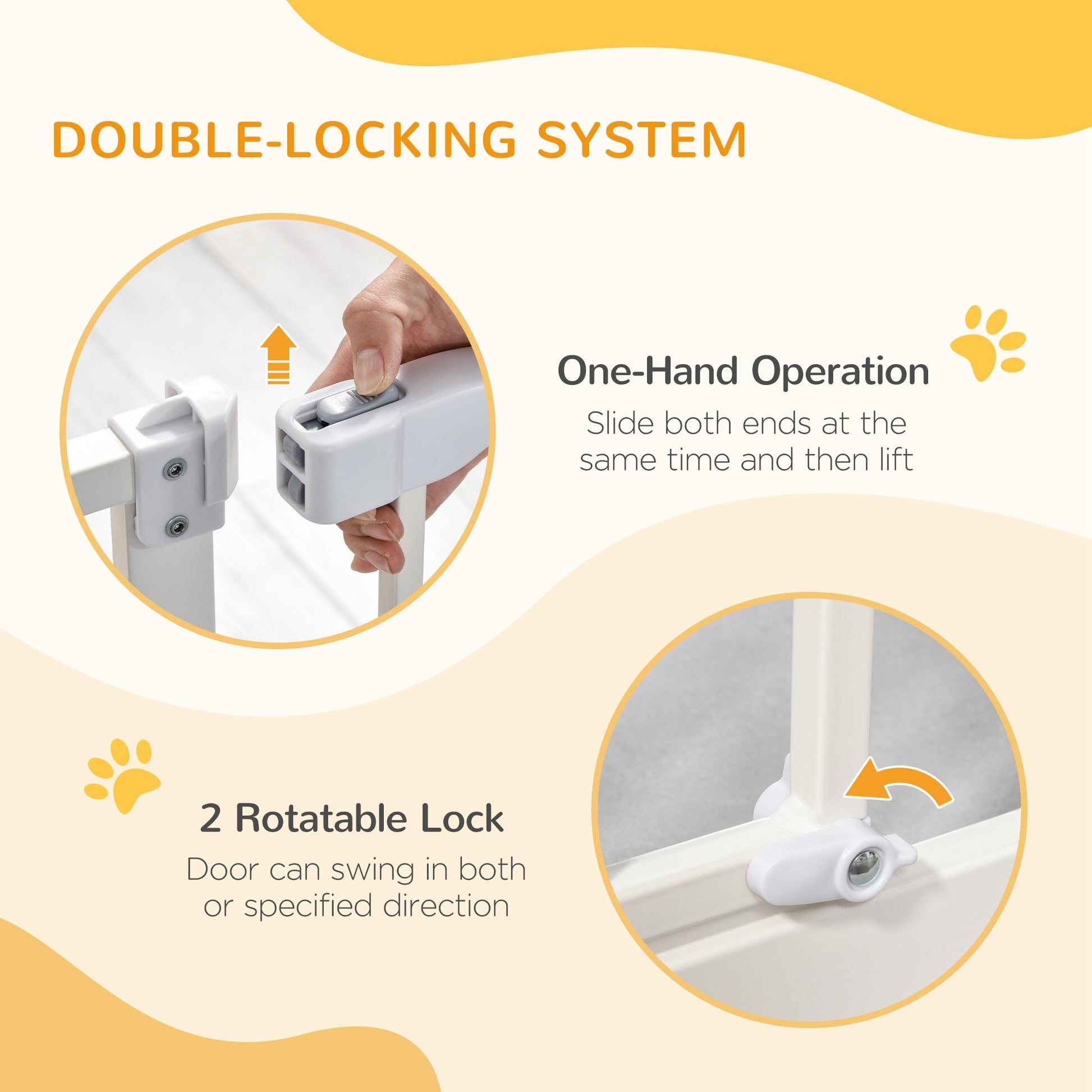 DOUBLE-LOCKING SYSTEM

One-Hand Operation

Slide both ends at the same time and then lift

2 Rotatable Lock

Door can swing in both or specified direction