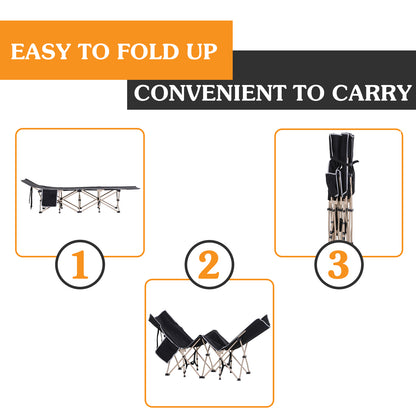 EASY TO FOLD UP

CONVENIENT TO CARRY

1

2

3