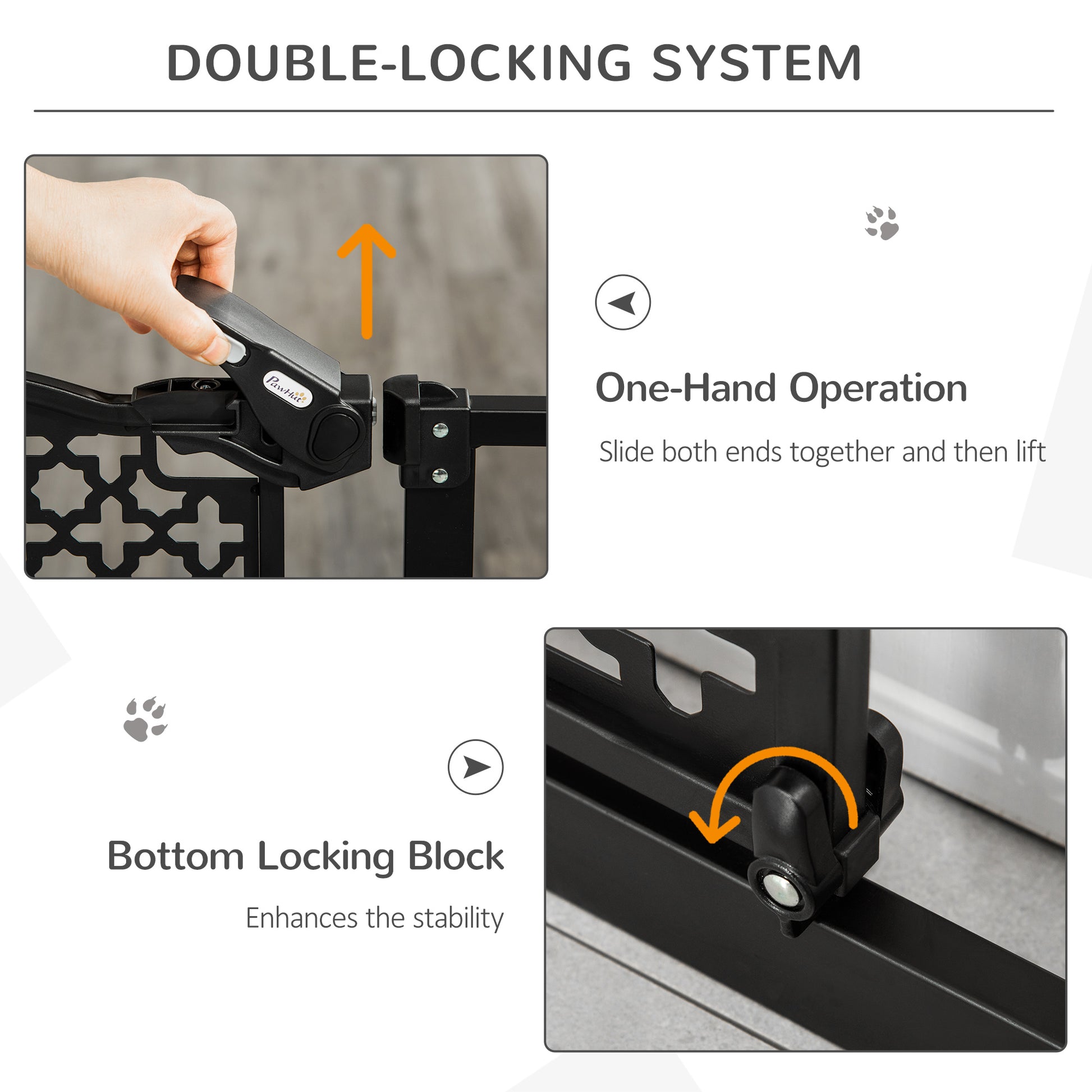 DOUBLE-LOCKING SYSTEM

PawHut

One-Hand Operation

Slide both ends together and then lift

Bottom Locking Block

Enhances the stability