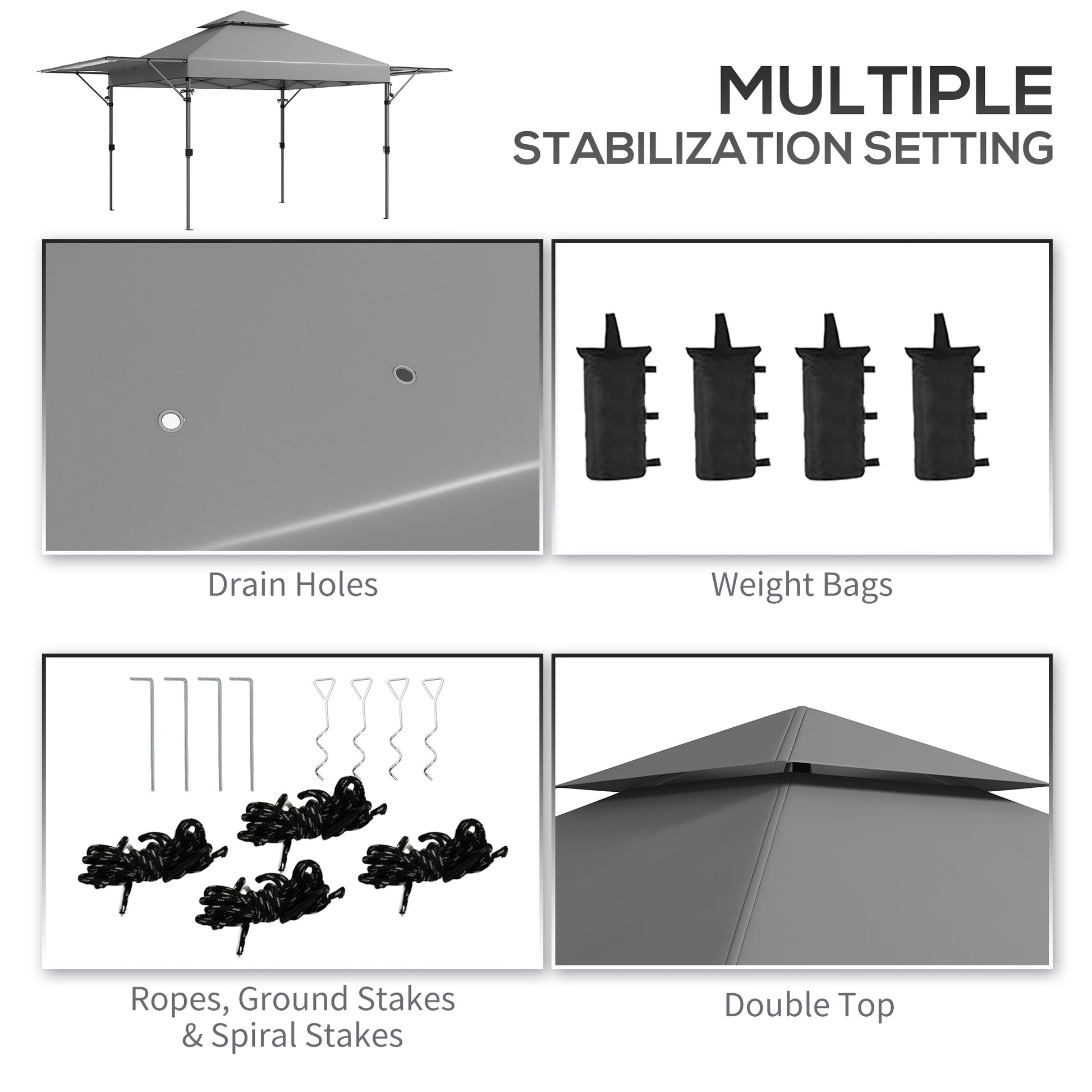 MULTIPLE
STABILIZATION SETTING

Drain Holes

Weight Bags

Ropes, Ground Stakes & Spiral Stakes

Double Top