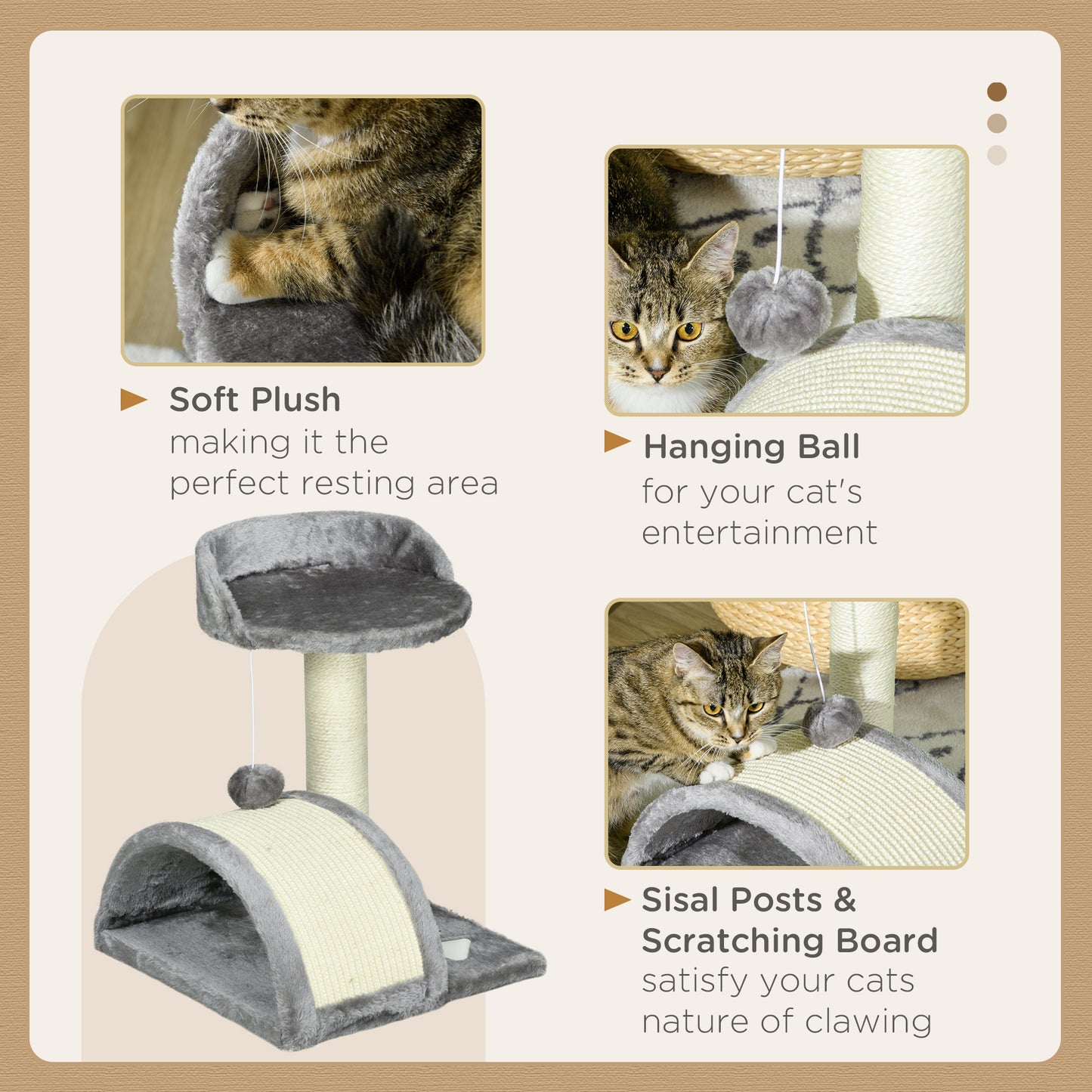 Soft Plush
making it the perfect resting area

Hanging Ball
for your cat's entertainment

Sisal Posts & Scratching Board
satisfy your cats nature of clawing