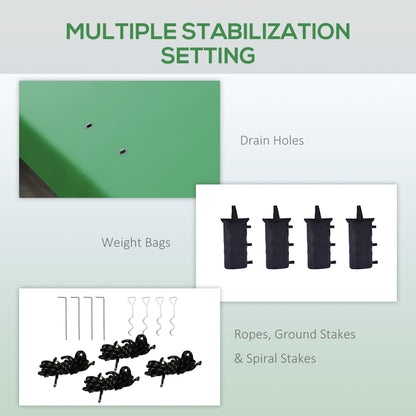 MULTIPLE STABILIZATION SETTING

Drain Holes

Weight Bags

Ropes, Ground Stakes & Spiral Stakes