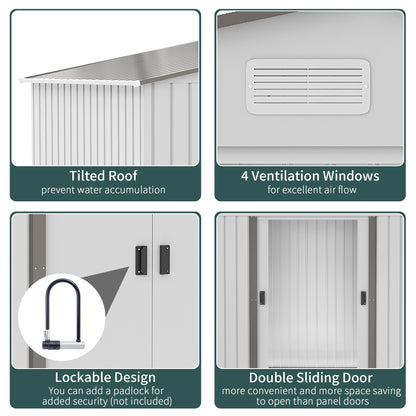 Tilted Roof
prevent water accumulation

4 Ventilation Windows
for excellent air flow

Lockable Design
You can add a padlock for added security (not included)

Double Sliding Door
more convenient and more space saving to open than panel doors