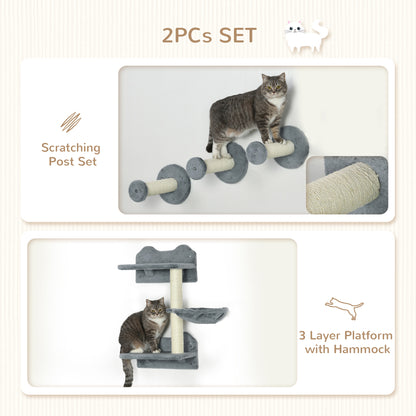 2PCs SET

Scratching Post Set

3 Layer Platform with Hammock