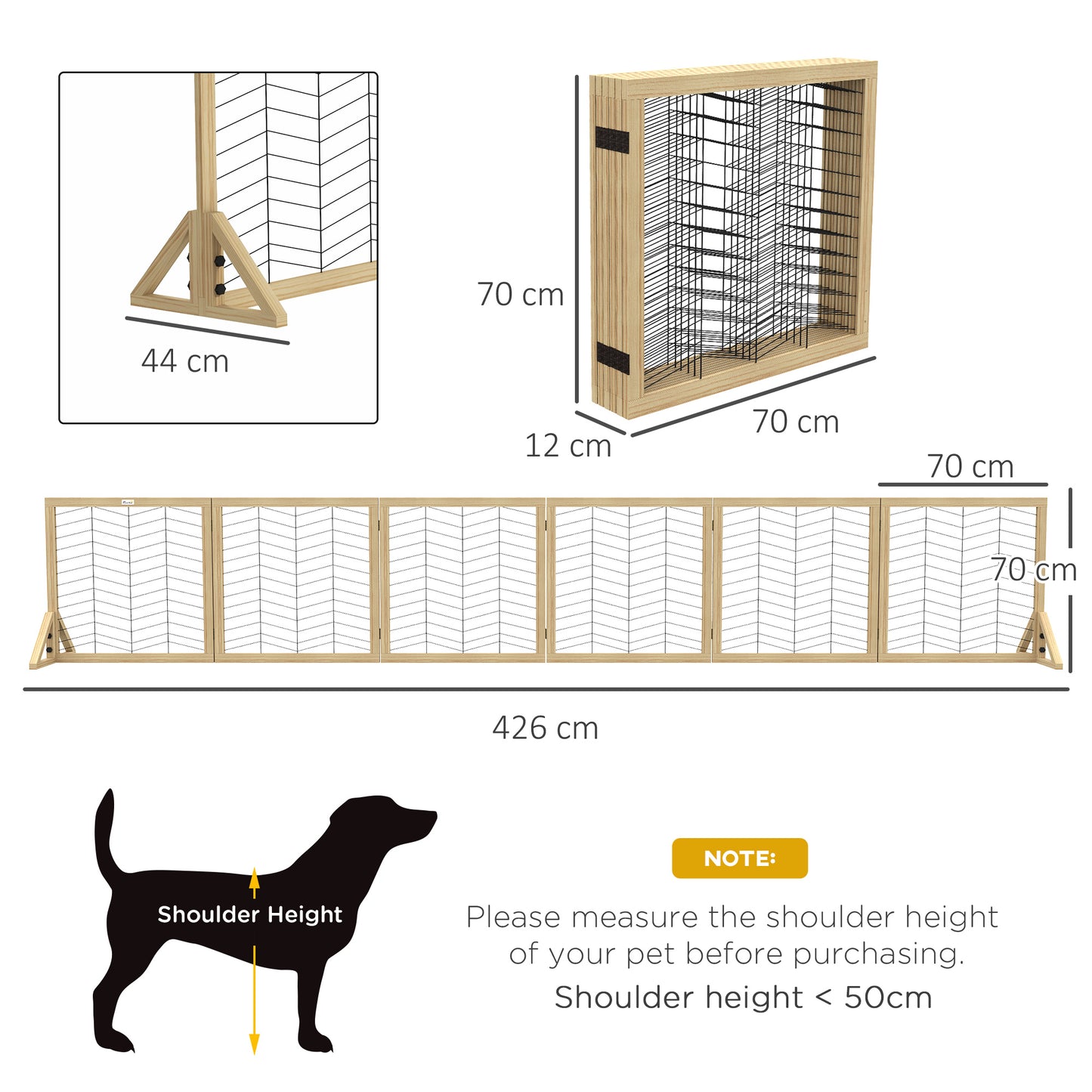 44 cm

70 cm

12 cm

70 cm

70 cm

70 cm

426 cm

Shoulder Height

NOTE:

Please measure the shoulder height of your pet before purchasing.

Shoulder height < 50cm