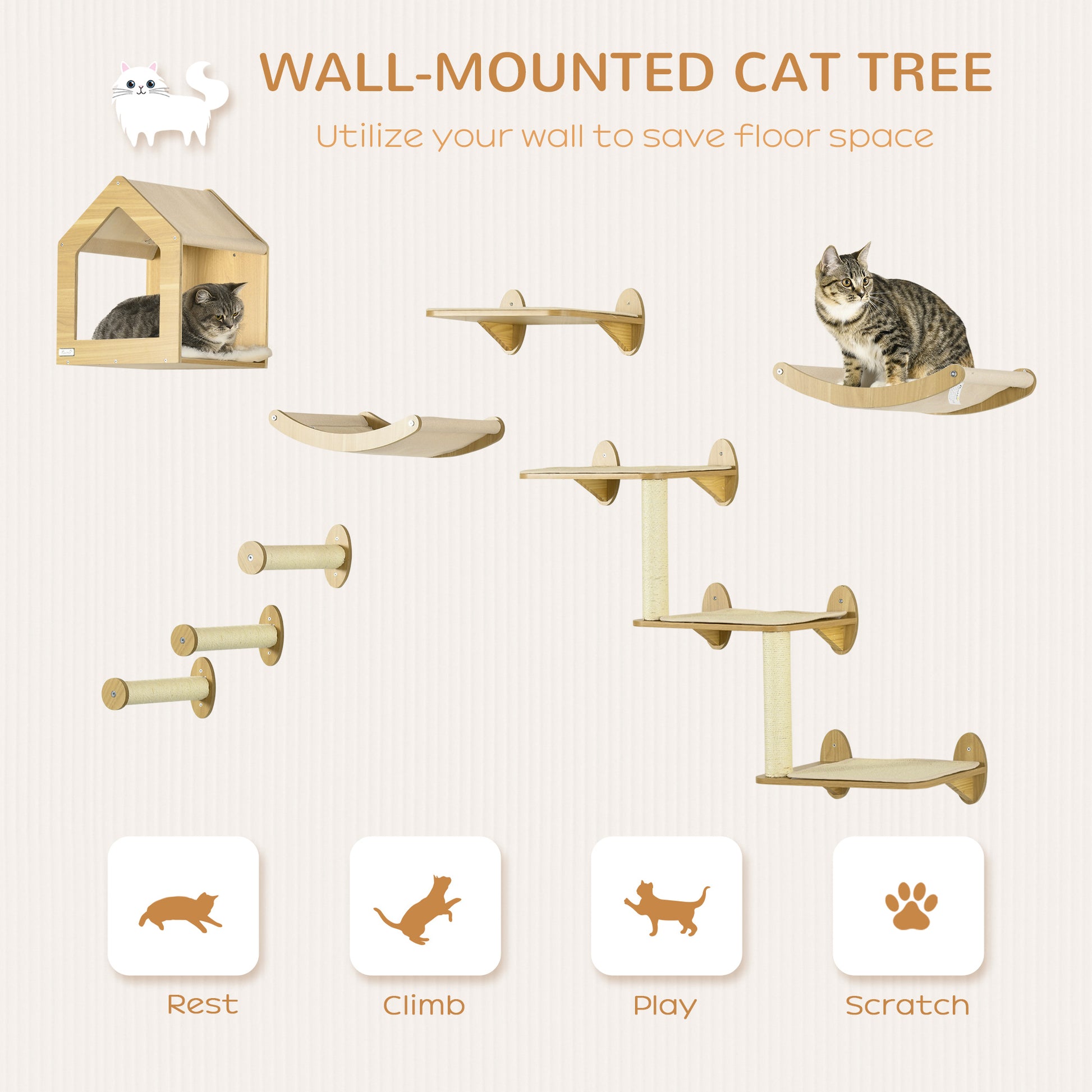 WALL-MOUNTED CAT TREE

Utilize your wall to save floor space

Rest

Climb

Play

Scratch