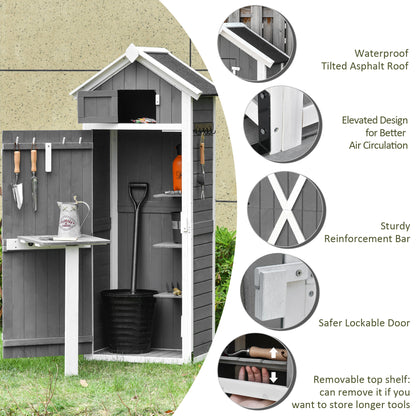 Waterproof
Tilted Asphalt Roof

Elevated Design
for Better
Air Circulation

Sturdy
Reinforcement Bar

Safer Lockable Door

Removable top shelf:
can remove it if you
want to store longer tools