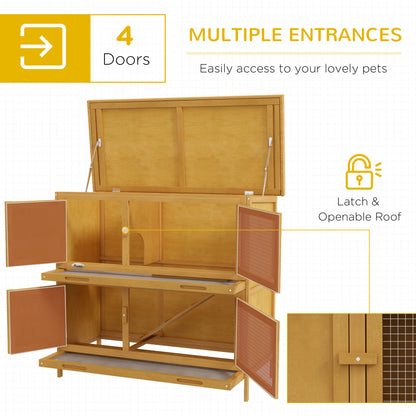 4
Doors

MULTIPLE ENTRANCES

Easily access to your lovely pets

Latch &
Openable Roof