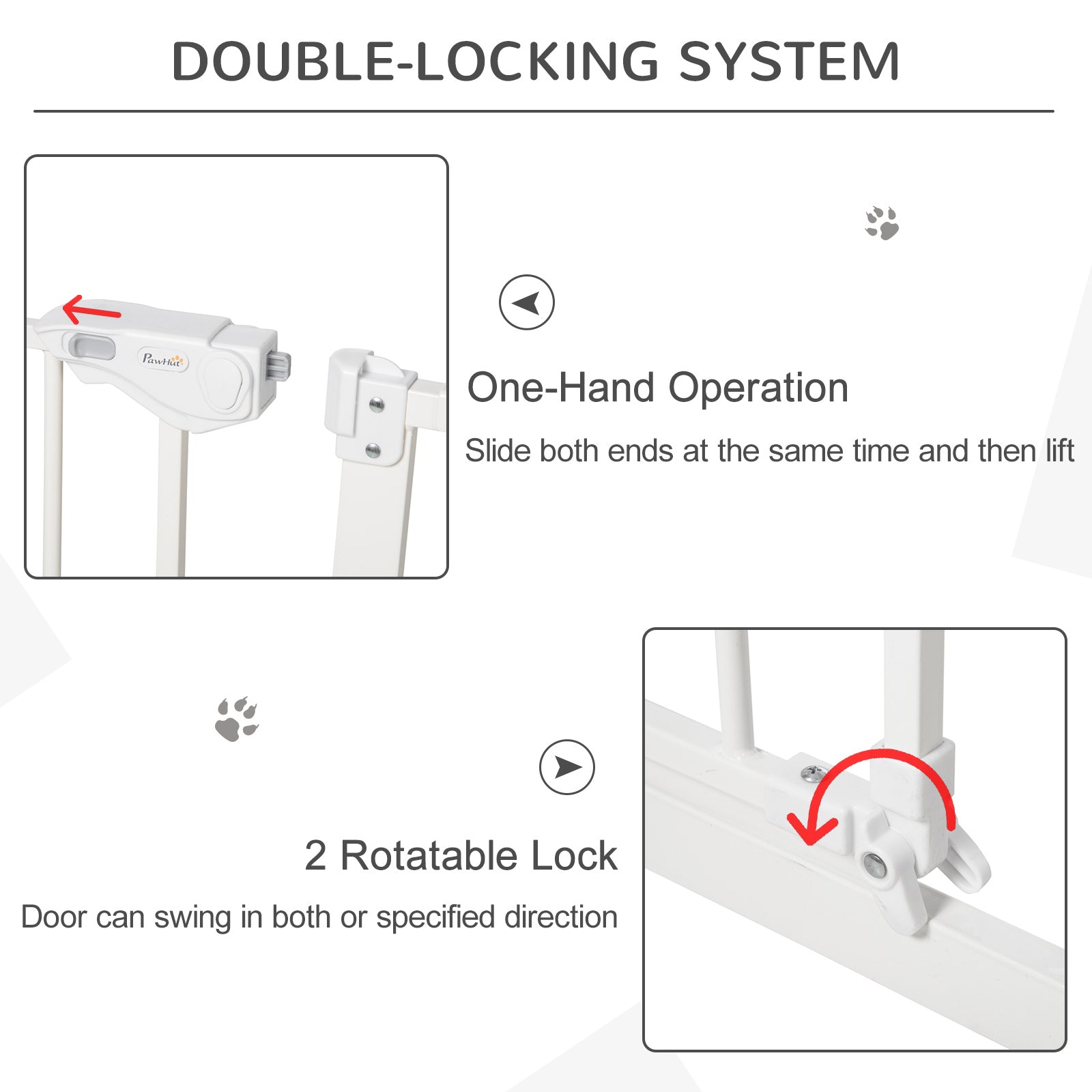 DOUBLE-LOCKING SYSTEM

PawHut

One-Hand Operation

Slide both ends at the same time and then lift

2 Rotatable Lock

Door can swing in both or specified direction