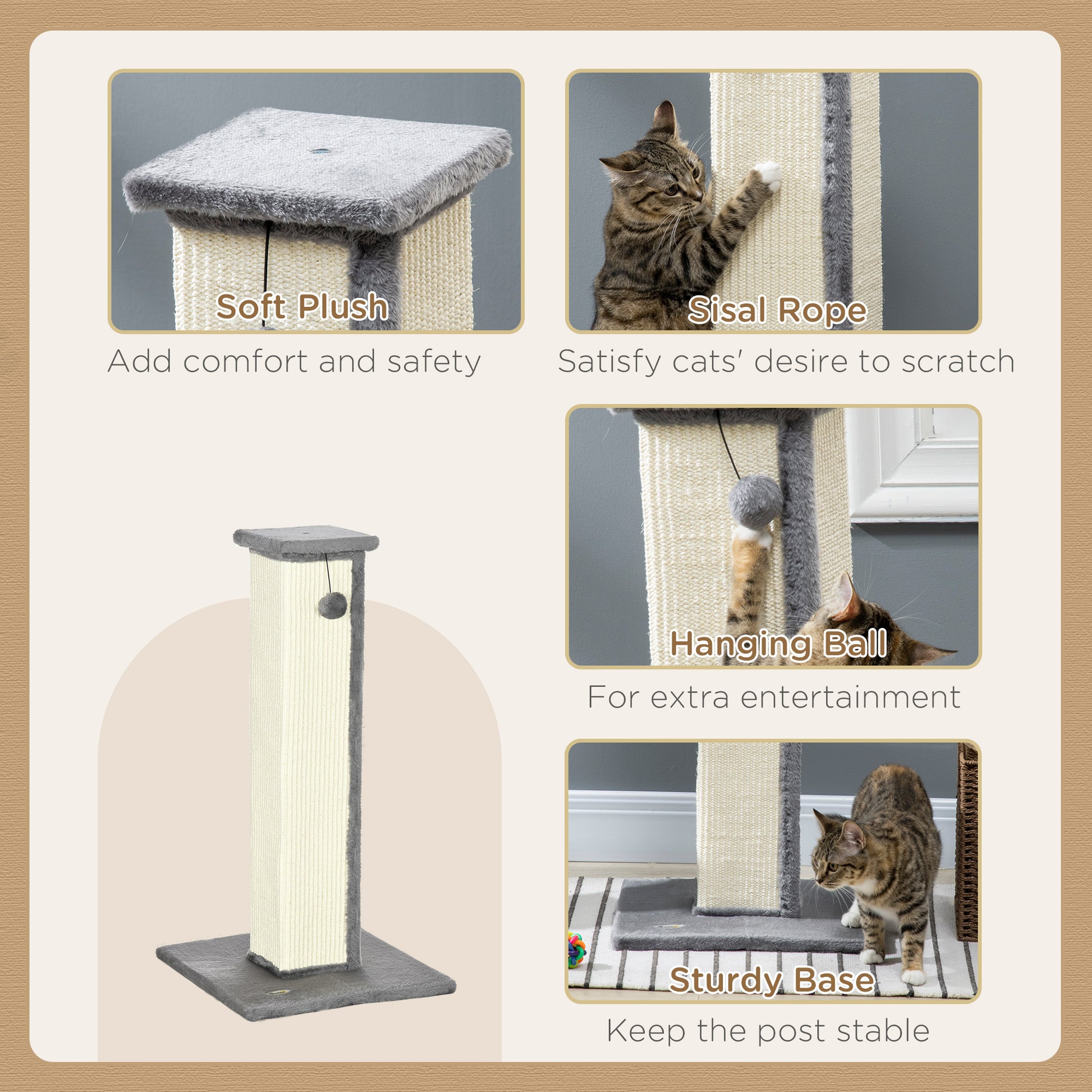 Soft Plush

Add comfort and safety

Sisal Rope

Satisfy cats' desire to scratch

Hanging Ball

For extra entertainment

Sturdy Base

Keep the post stable