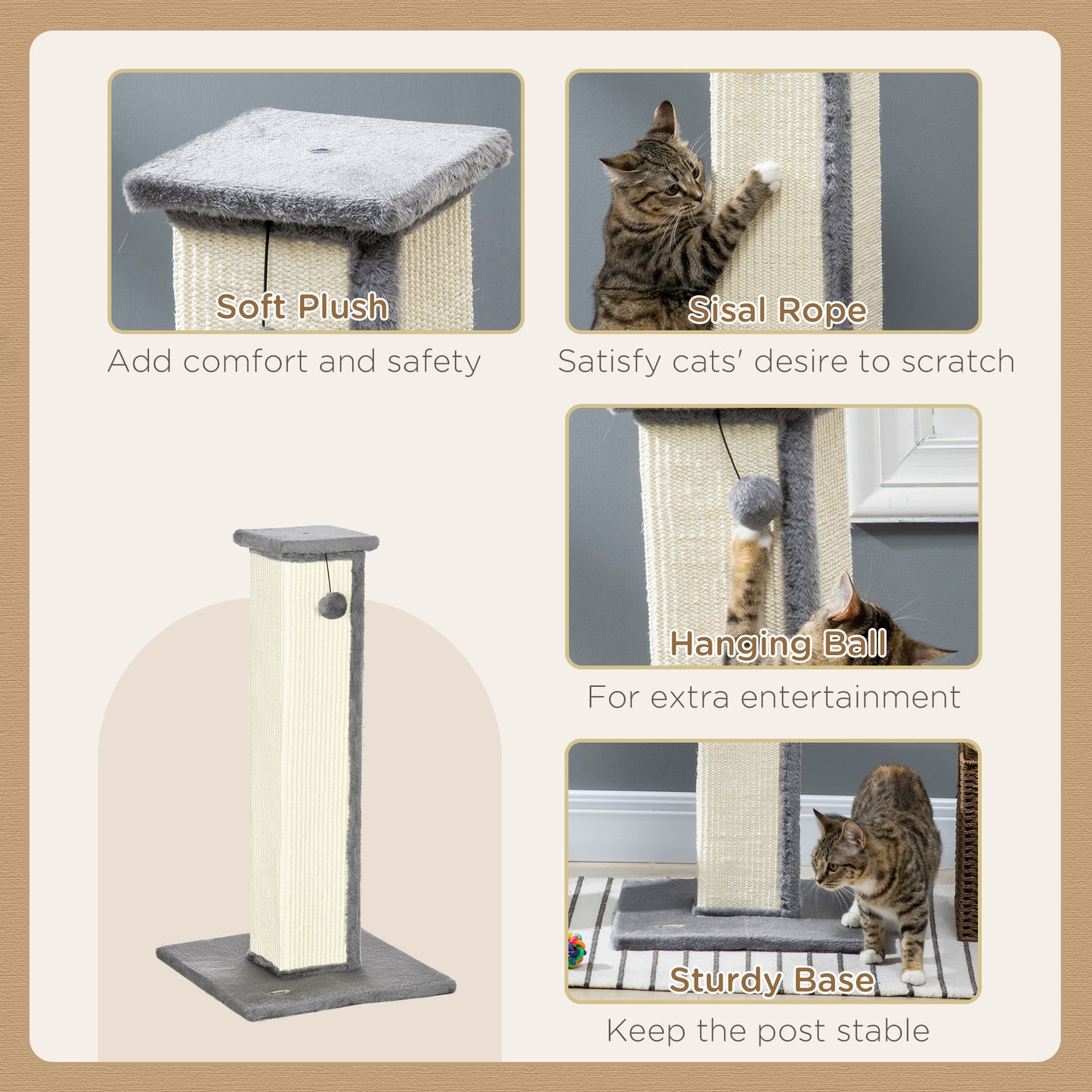 Soft Plush
Add comfort and safety

Sisal Rope
Satisfy cats' desire to scratch

Hanging Ball
For extra entertainment

Sturdy Base
Keep the post stable