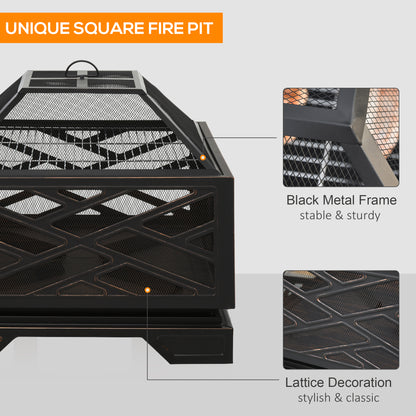 UNIQUE SQUARE FIRE PIT

Black Metal Frame
stable & sturdy

Lattice Decoration
stylish & classic