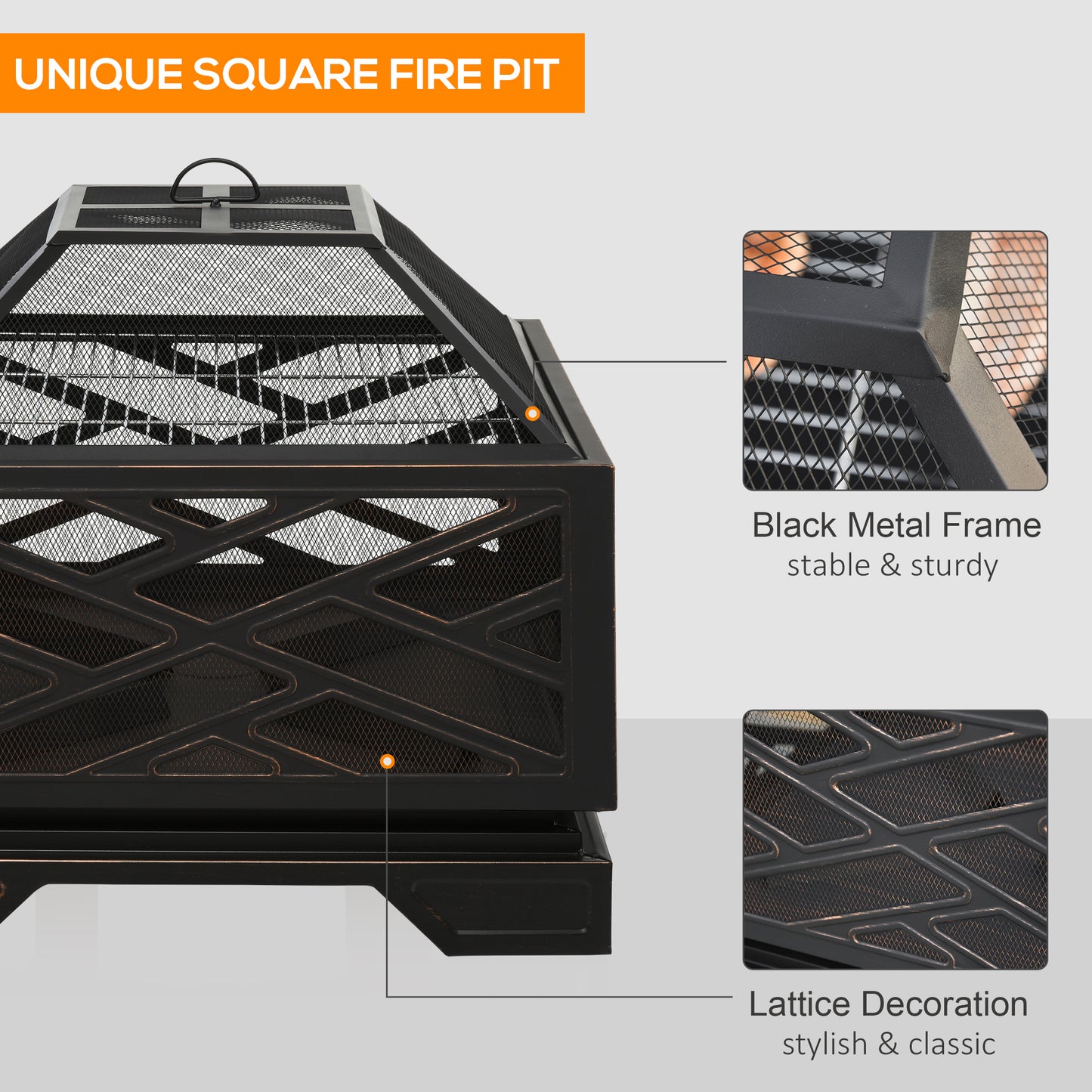 UNIQUE SQUARE FIRE PIT

Black Metal Frame
stable & sturdy

Lattice Decoration
stylish & classic