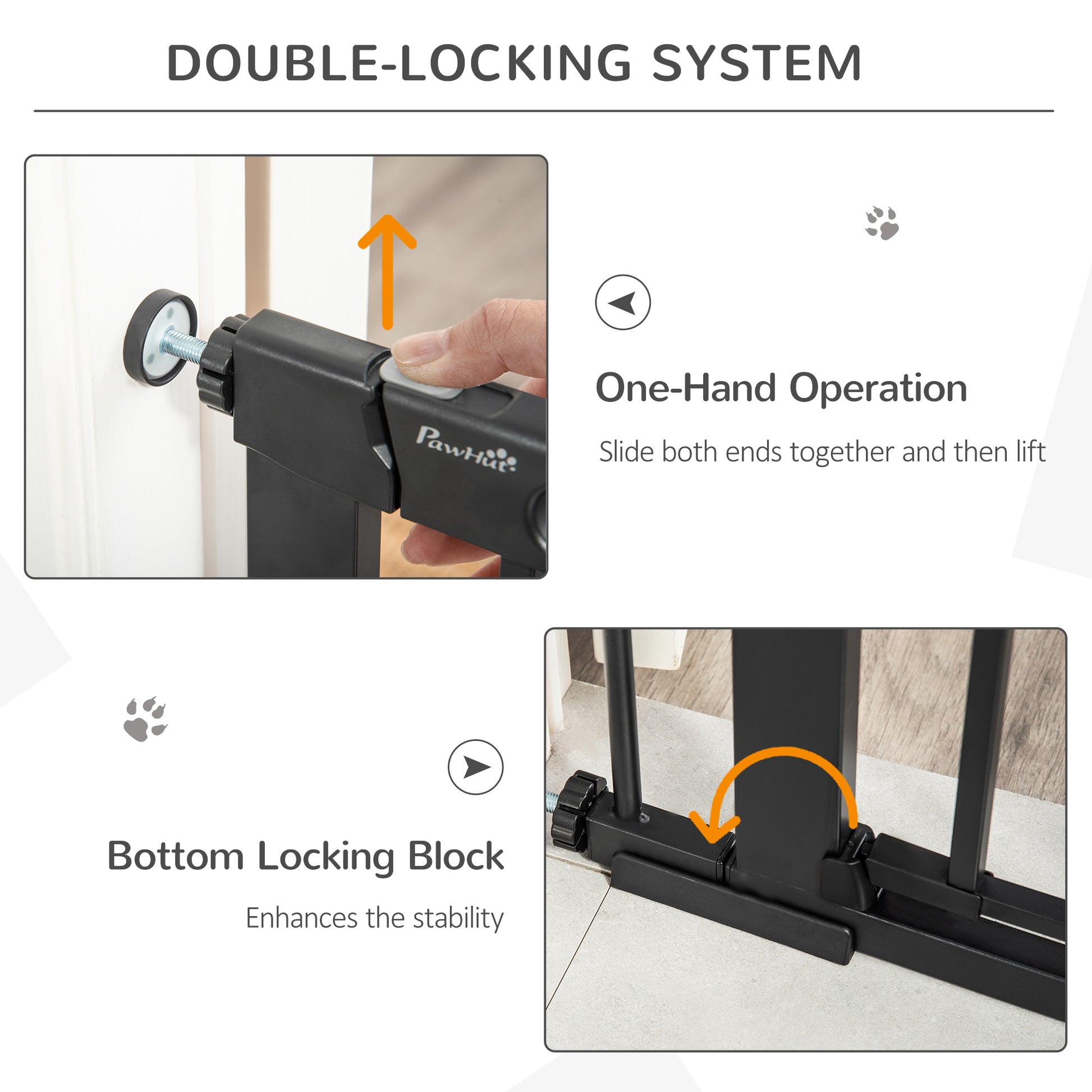 DOUBLE-LOCKING SYSTEM

PawHut

One-Hand Operation

Slide both ends together and then lift

Bottom Locking Block

Enhances the stability