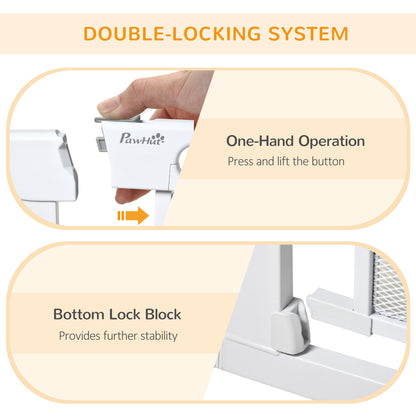 DOUBLE-LOCKING SYSTEM

PawHut

One-Hand Operation
Press and lift the button

Bottom Lock Block
Provides further stability