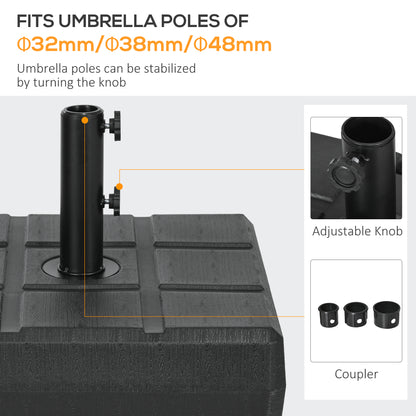 FITS UMBRELLA POLES OF
Φ32mm/Φ38mm/Φ48mm

Umbrella poles can be stabilized by turning the knob

Adjustable Knob

Coupler