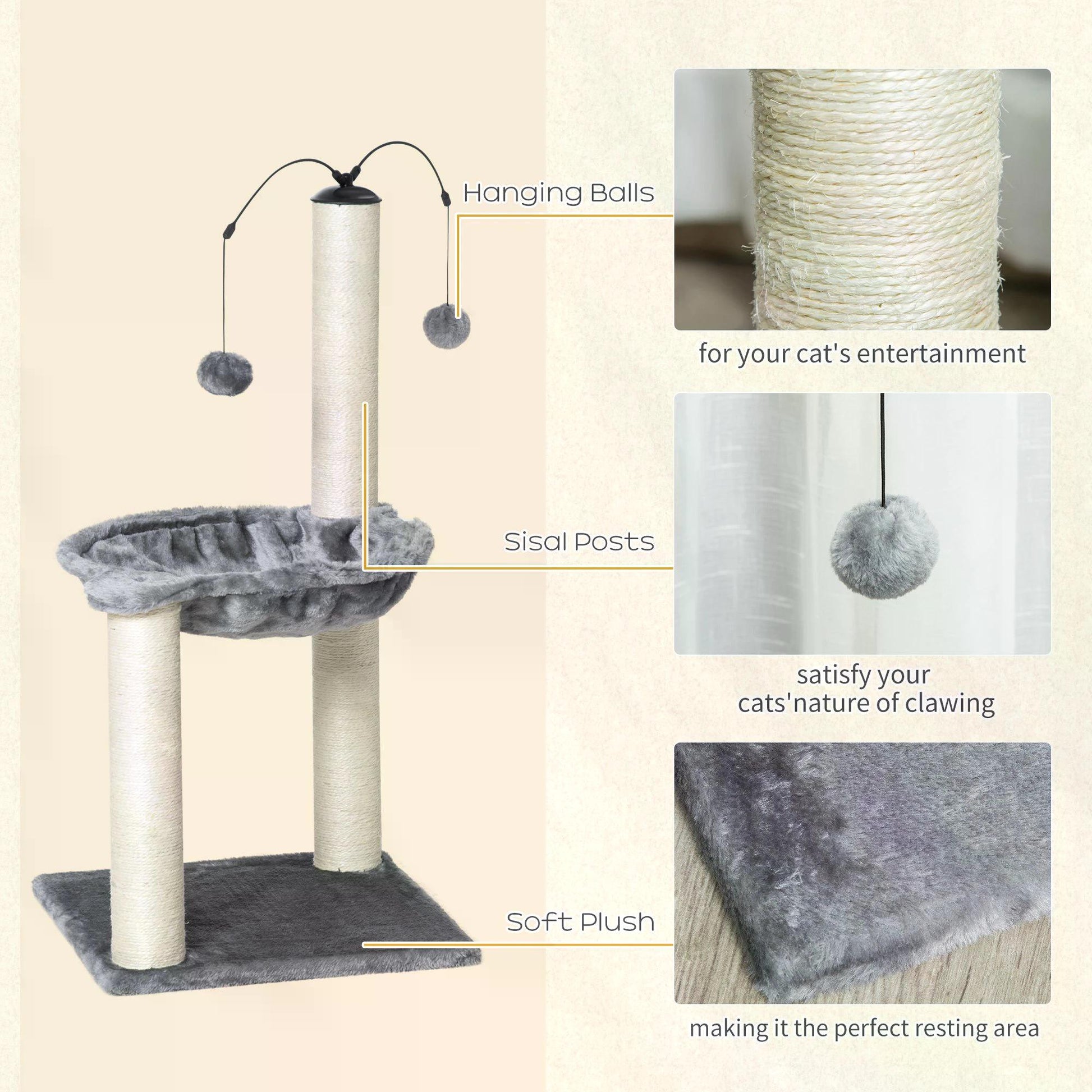 Hanging Balls

for your cat's entertainment

Sisal Posts

satisfy your cats'nature of clawing

Soft Plush

making it the perfect resting area