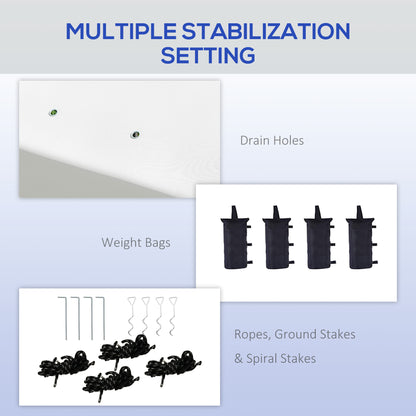 MULTIPLE STABILIZATION SETTING

Drain Holes

Weight Bags

Ropes, Ground Stakes & Spiral Stakes