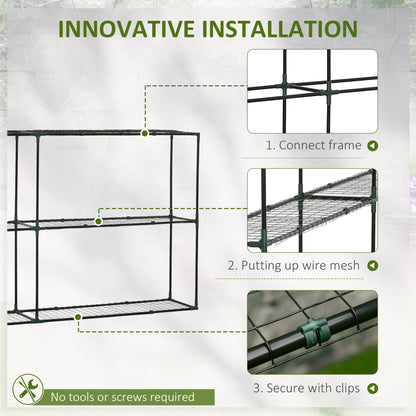 INNOVATIVE INSTALLATION

1. Connect frame

2. Putting up wire mesh

3. Secure with clips

No tools or screws required