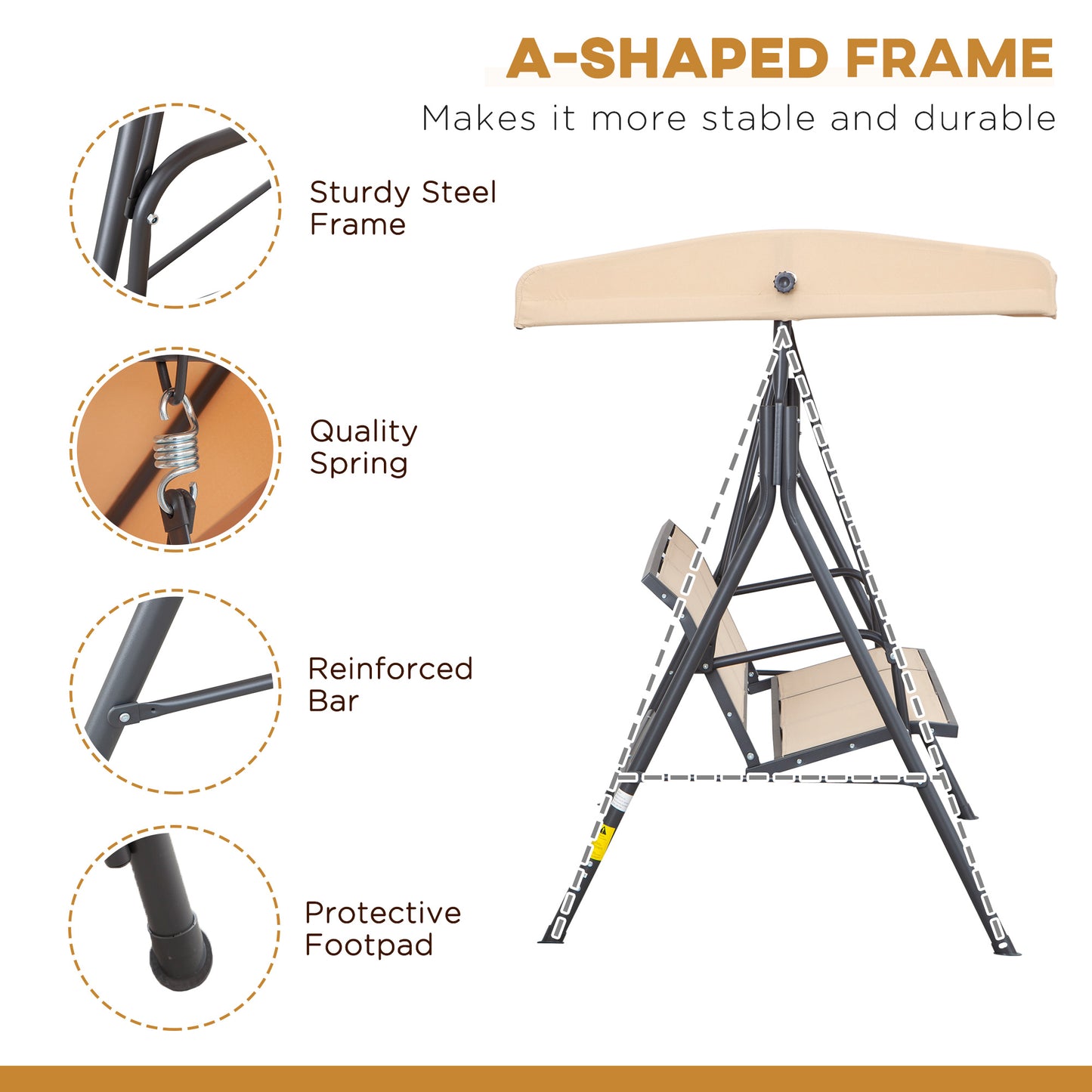 A-SHAPED FRAME

Makes it more stable and durable

Sturdy Steel Frame

Quality Spring

Reinforced Bar

Protective Footpad