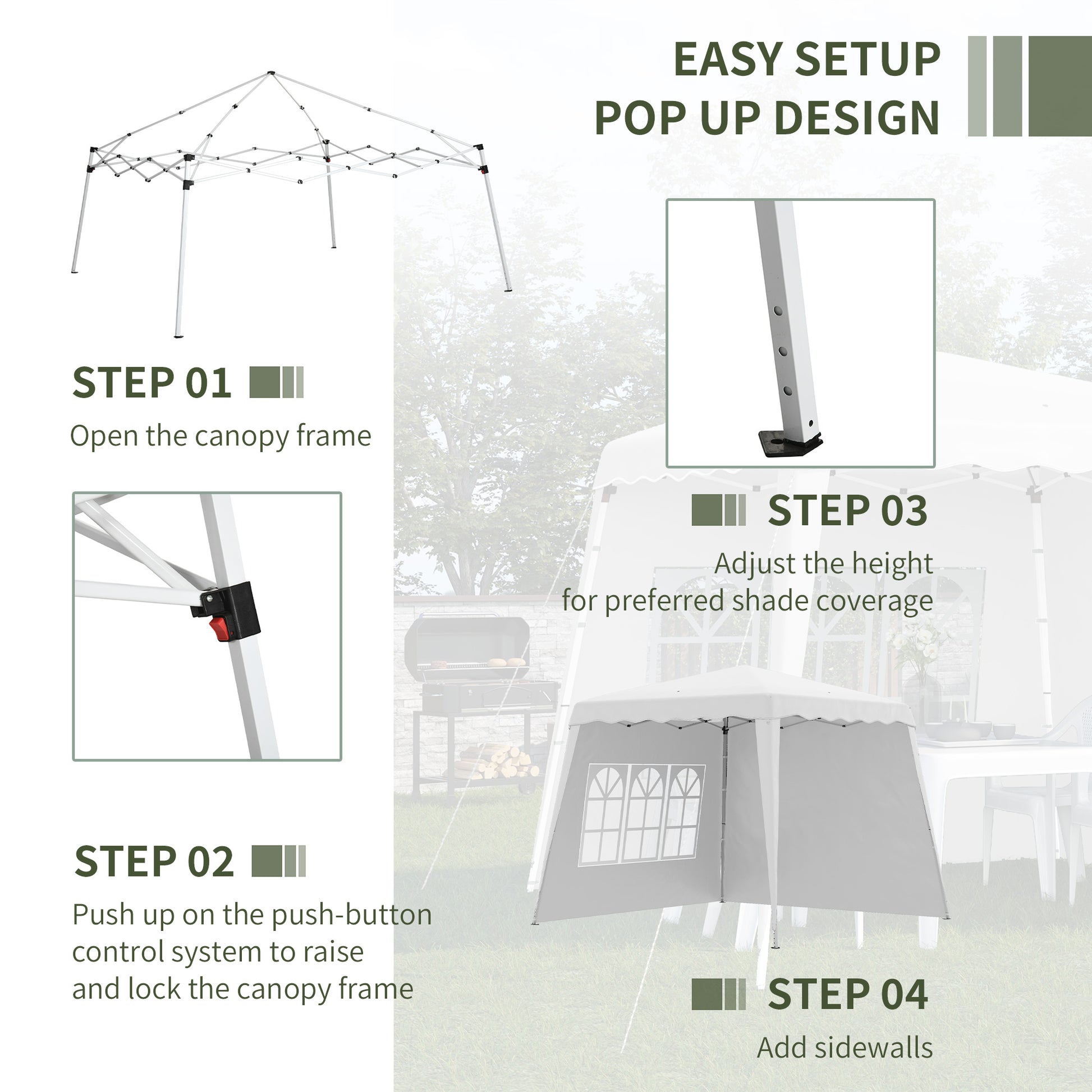 EASY SETUP
POP UP DESIGN

STEP 01

Open the canopy frame

STEP 02

Push up on the push-button control system to raise and lock the canopy frame

STEP 03

Adjust the height for preferred shade coverage

STEP 04

Add sidewalls