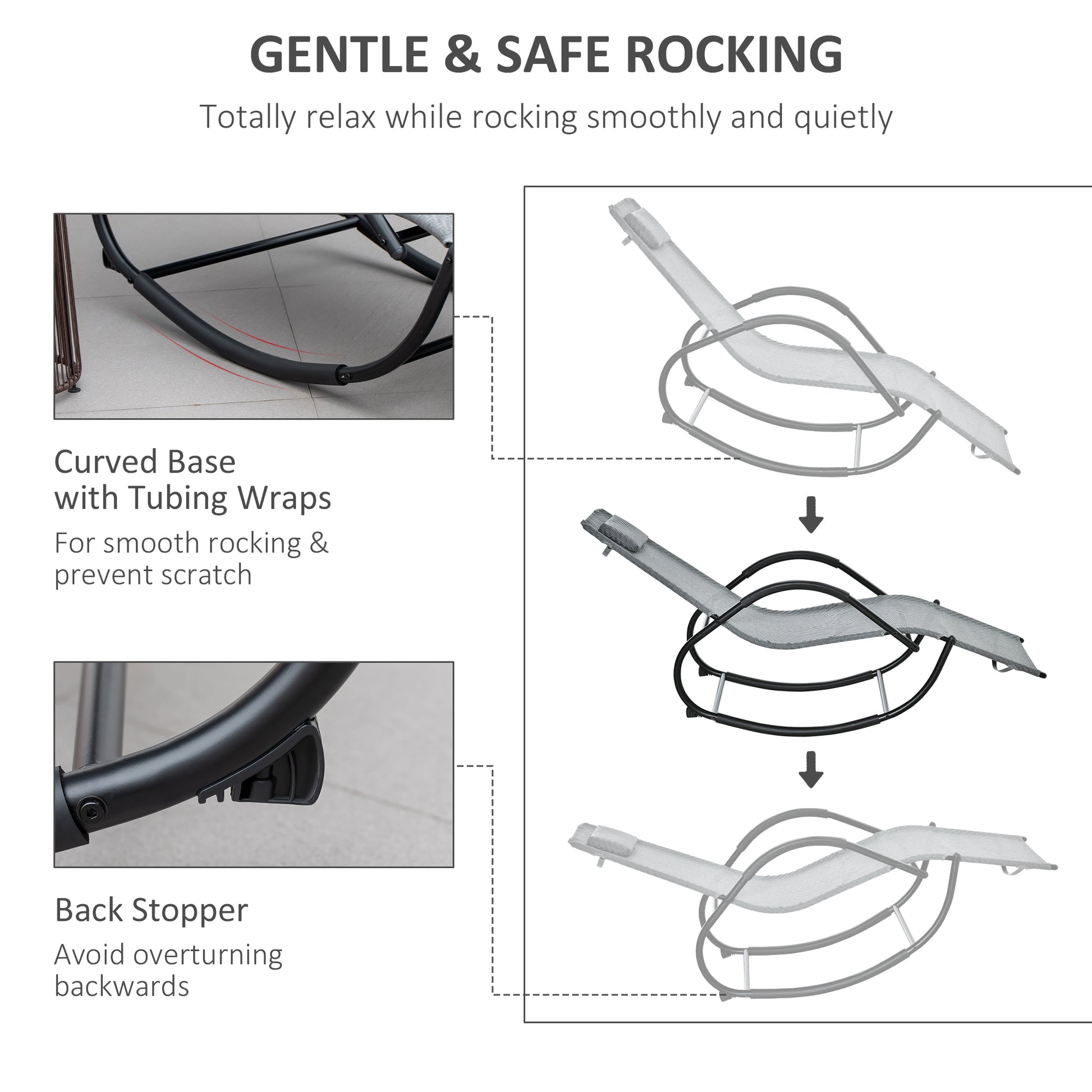 GENTLE & SAFE ROCKING

Totally relax while rocking smoothly and quietly

Curved Base
with Tubing Wraps

For smooth rocking &
prevent scratch

Back Stopper

Avoid overturning
backwards