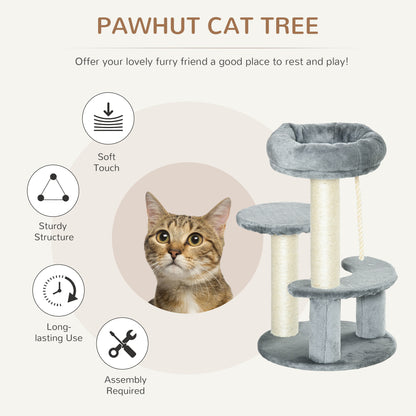 PAWHUT CAT TREE

Offer your lovely furry friend a good place to rest and play!

Soft Touch

Sturdy Structure

Long-lasting Use

Assembly Required