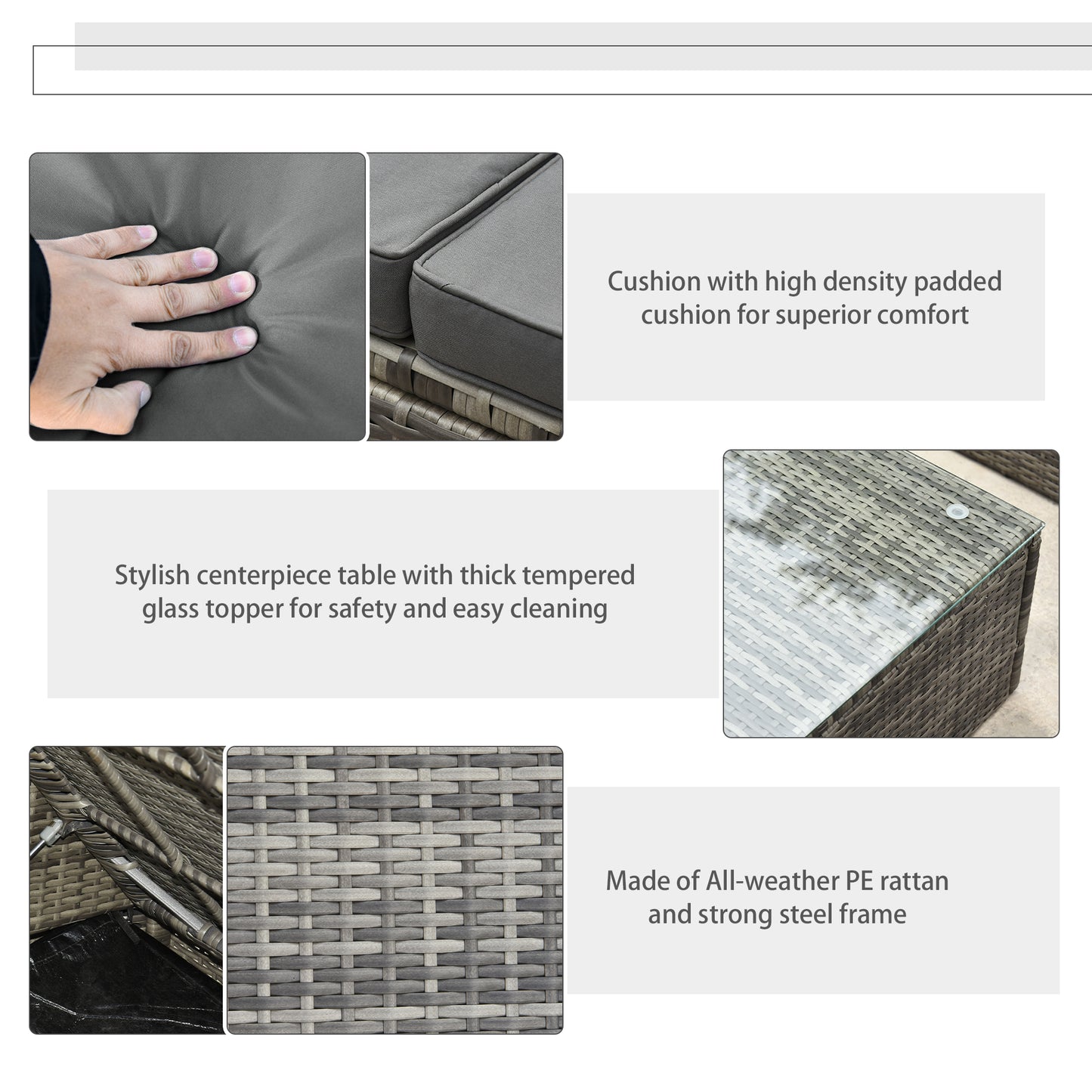 Cushion with high density padded cushion for superior comfort

Stylish centerpiece table with thick tempered glass topper for safety and easy cleaning

Made of All-weather PE rattan and strong steel frame