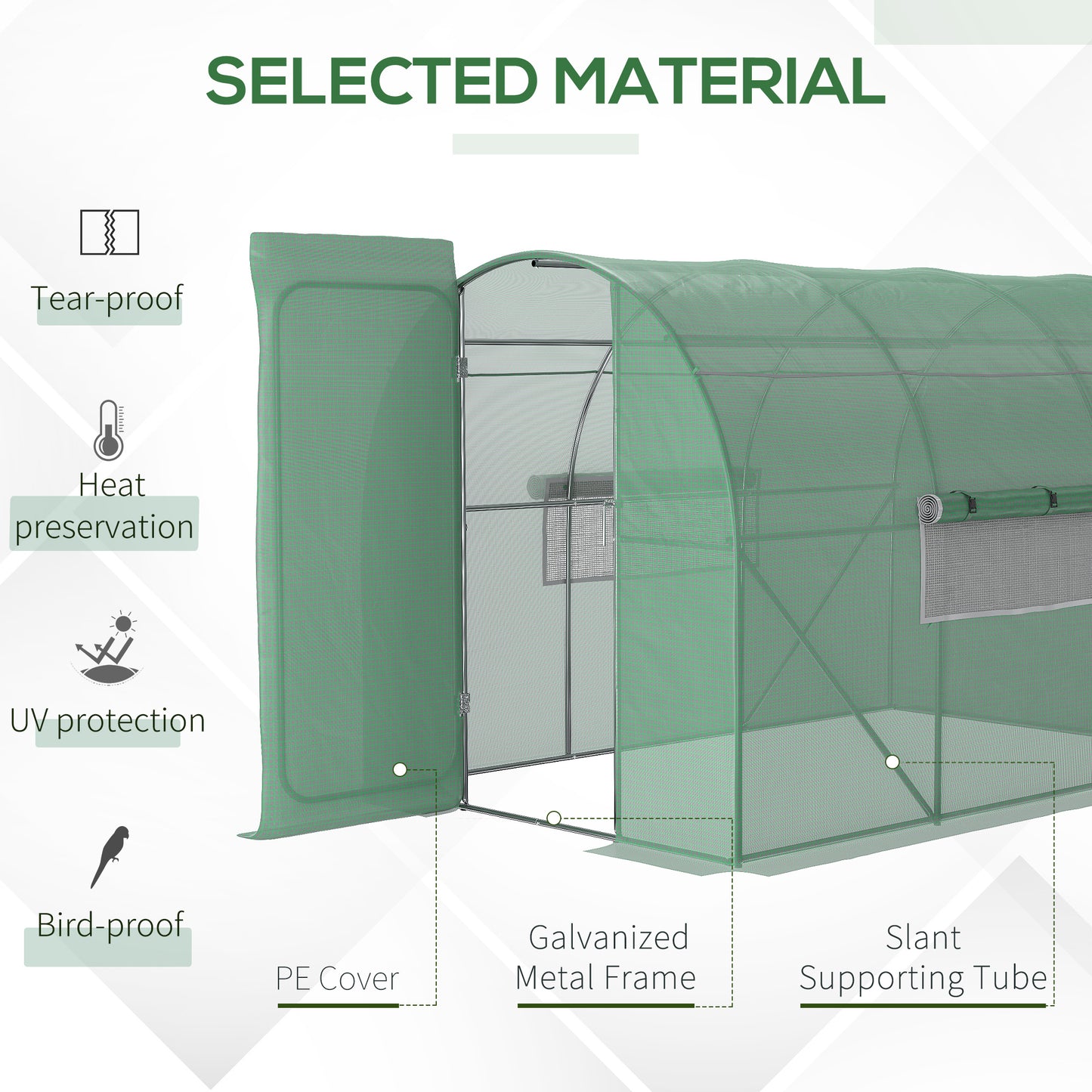 SELECTED MATERIAL

Tear-proof

Heat preservation

UV protection

Bird-proof

PE Cover

Galvanized Metal Frame

Slant Supporting Tube