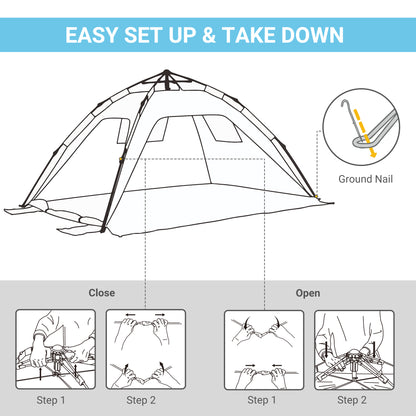 EASY SET UP & TAKE DOWN

Ground Nail

Close

Step 1

Step 2

Open

Step 1

Step 2