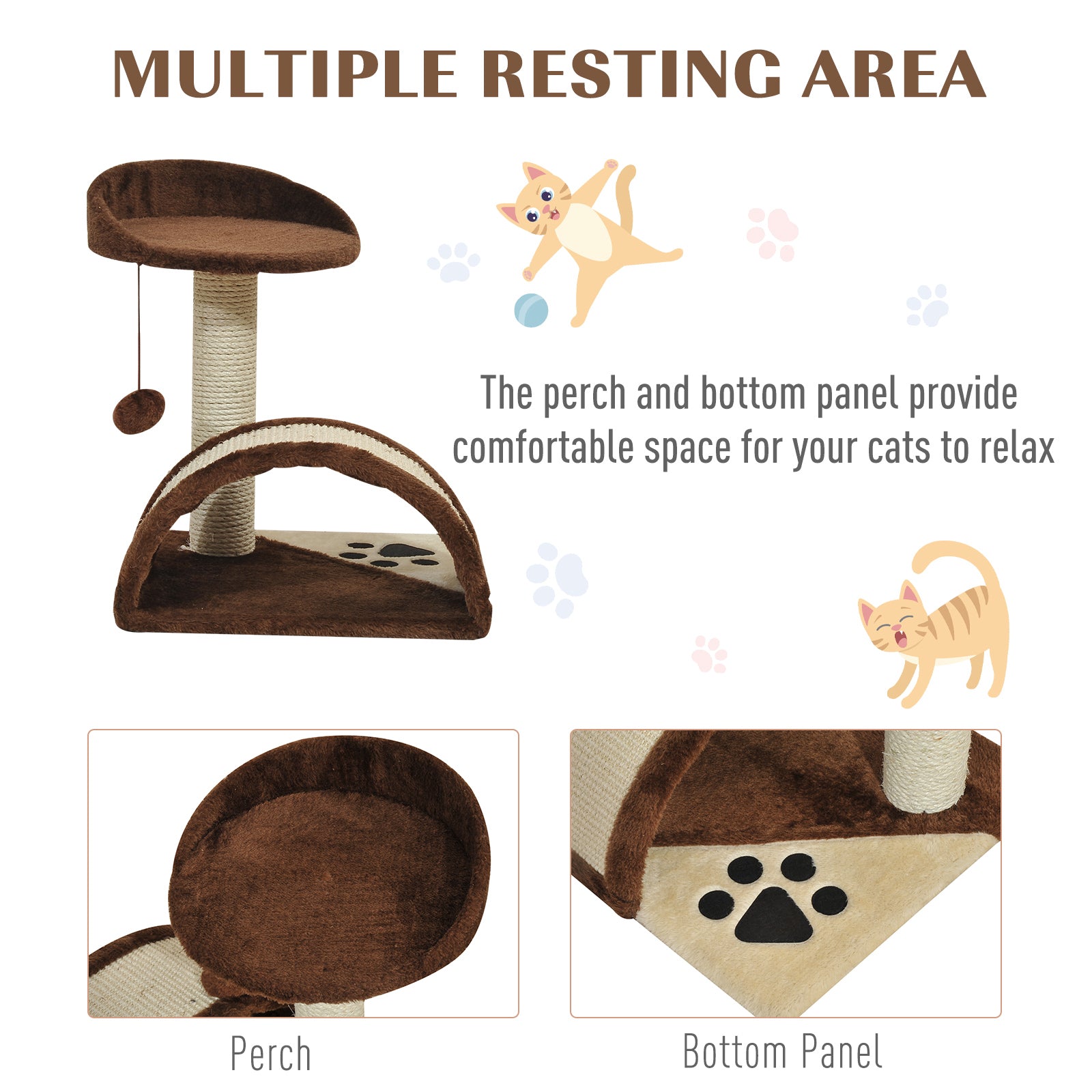 MULTIPLE RESTING AREA

The perch and bottom panel provide comfortable space for your cats to relax

Perch

Bottom Panel